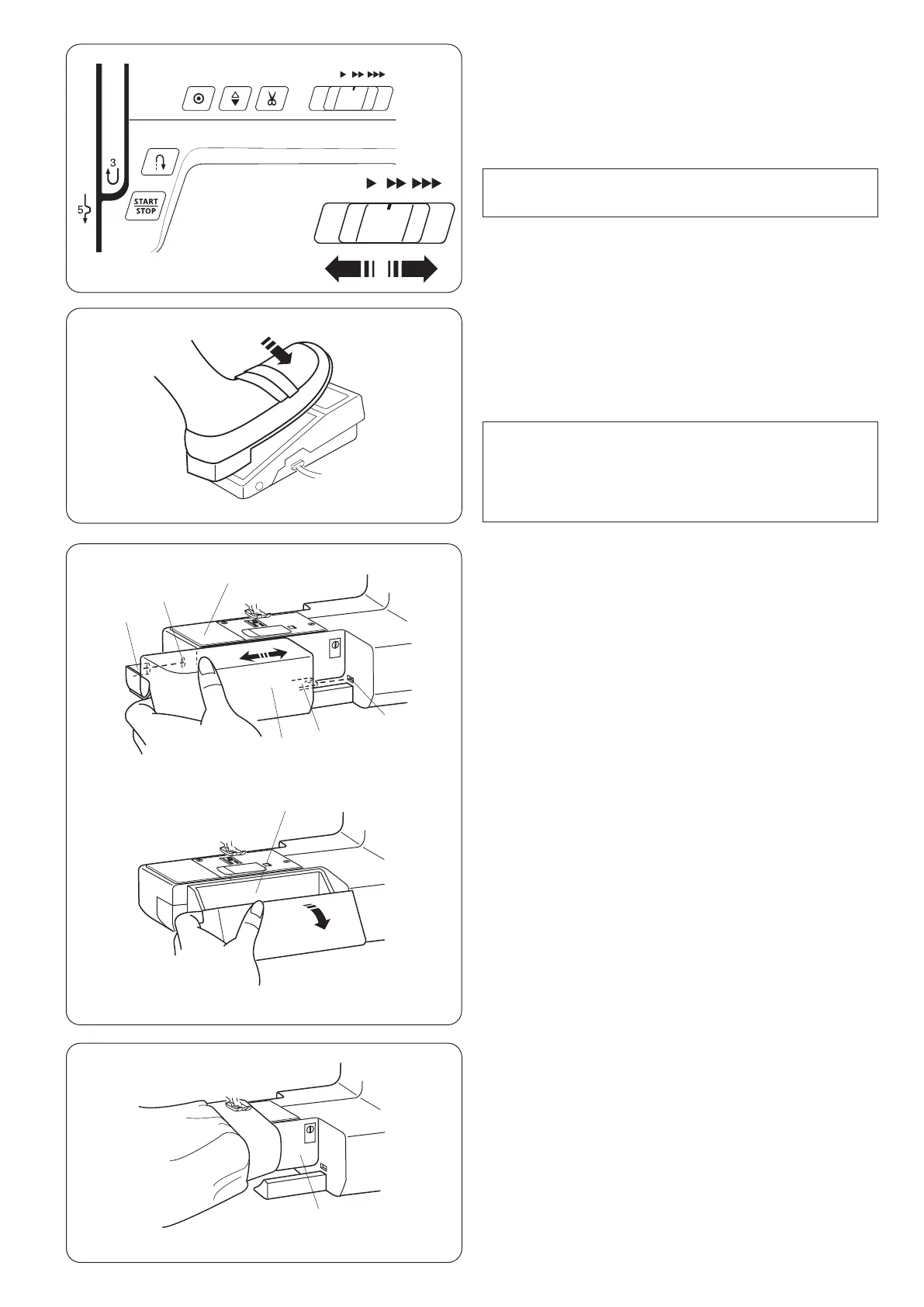 3
5
START
STOP