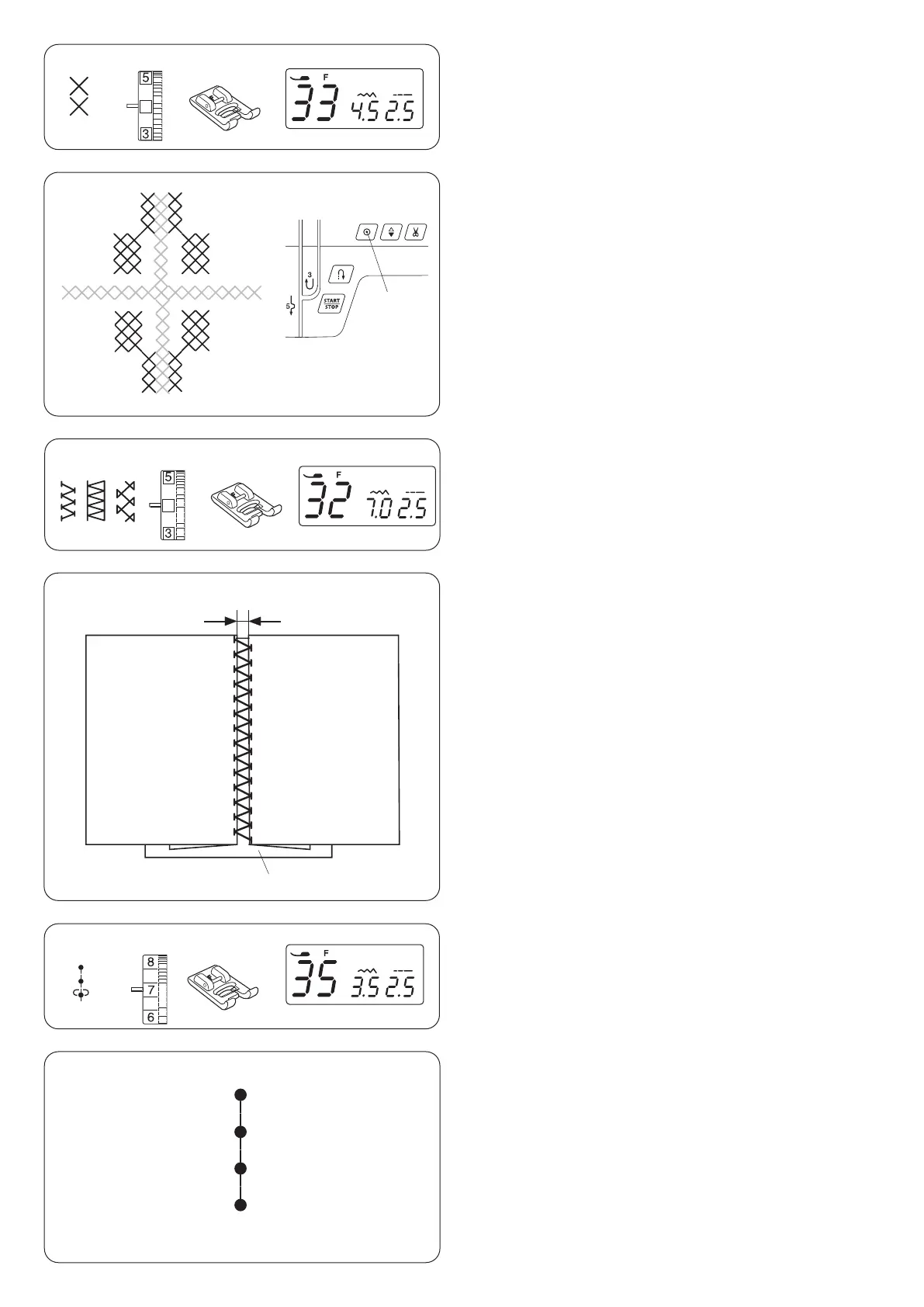 5
3
F
33 4.5 2.5

3
5
START
STOP

5
3
F
32 7.0 2.5

8
7
6
F
35 3.5 2.5