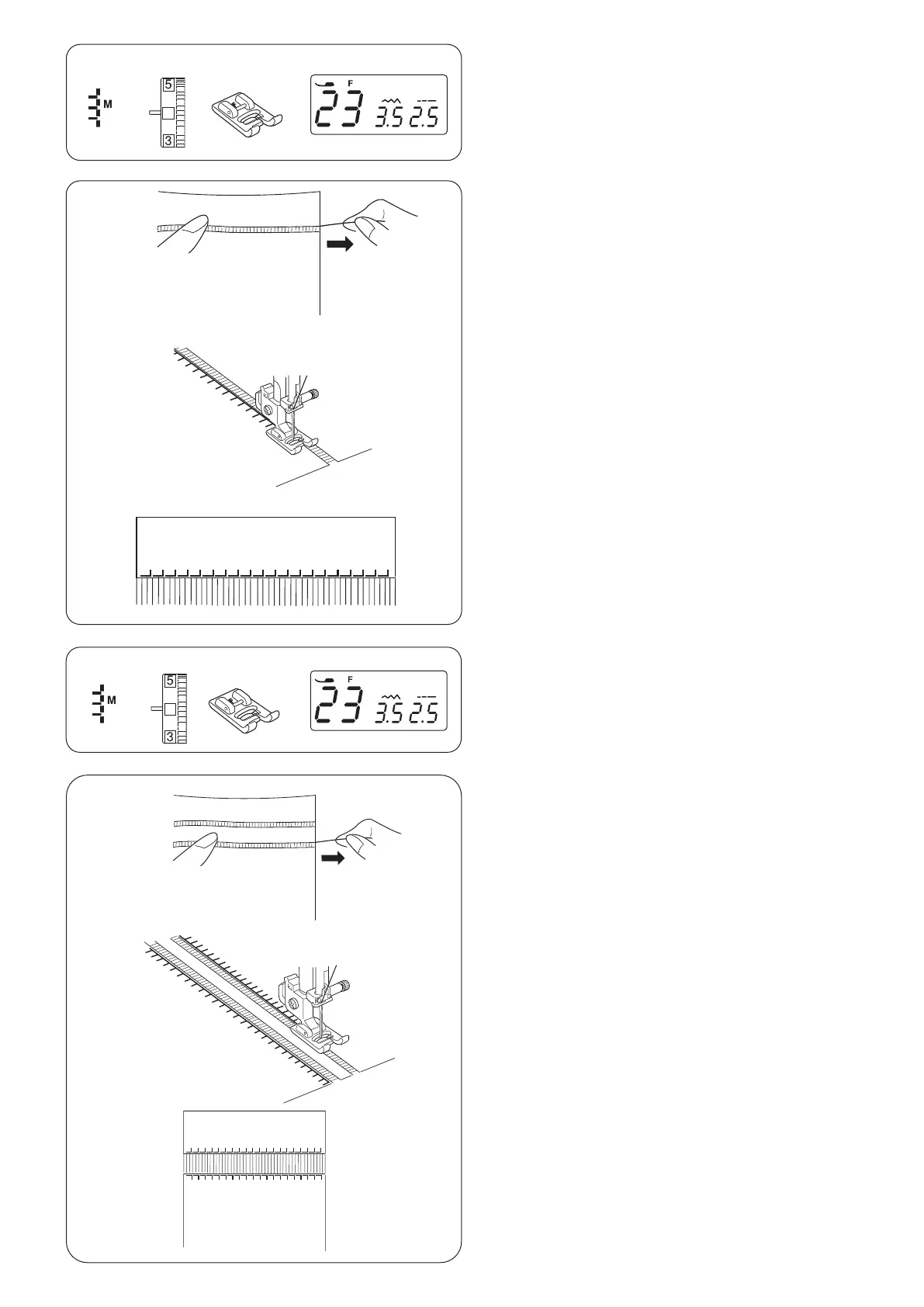 M

5

3

F

23 3.5 2.5

M

5

3

F

23 3.5 2.5