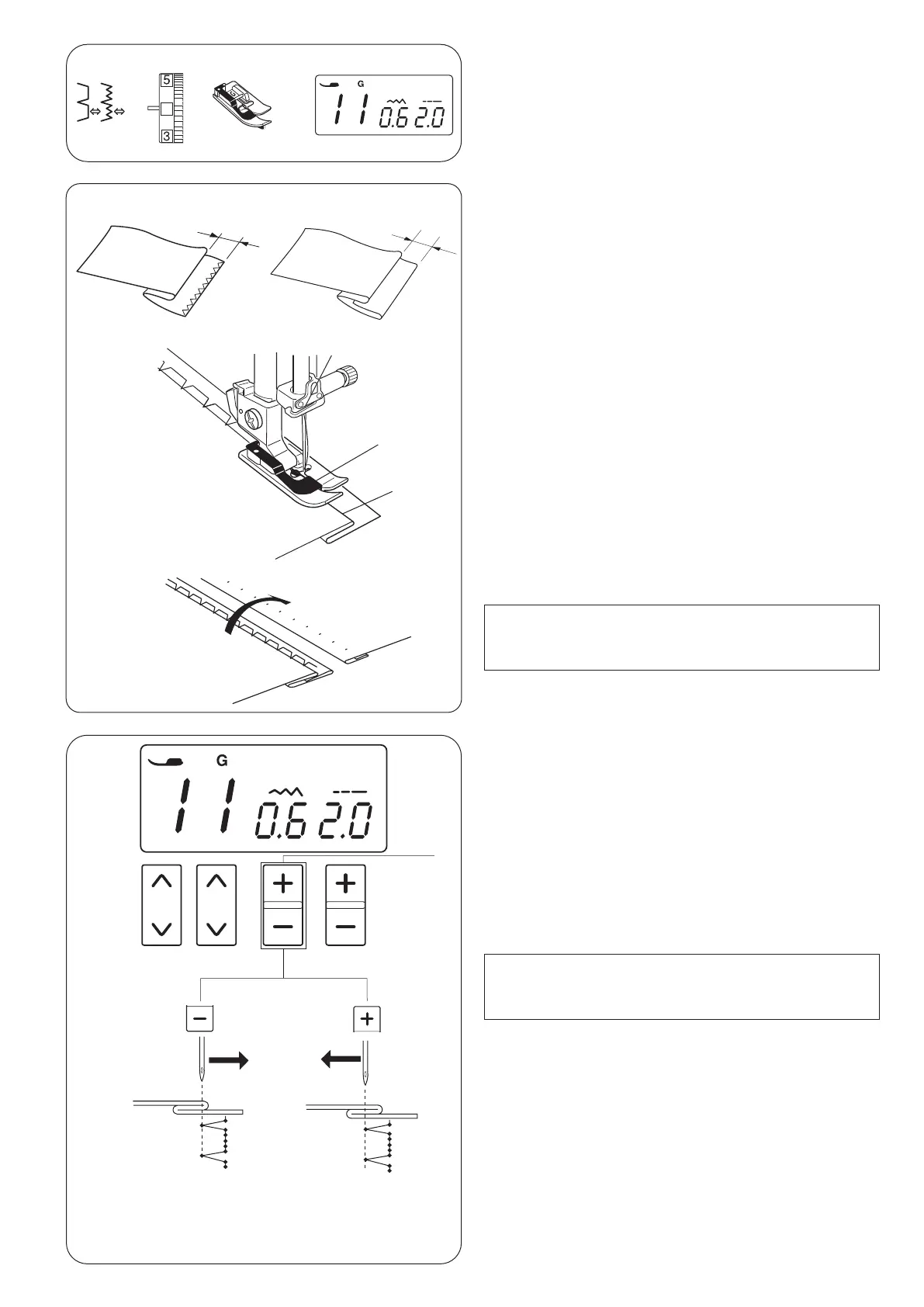 5

3

G

11 0.6 2.0

G

11 0.6 2.0

+

−

+

−

−

+