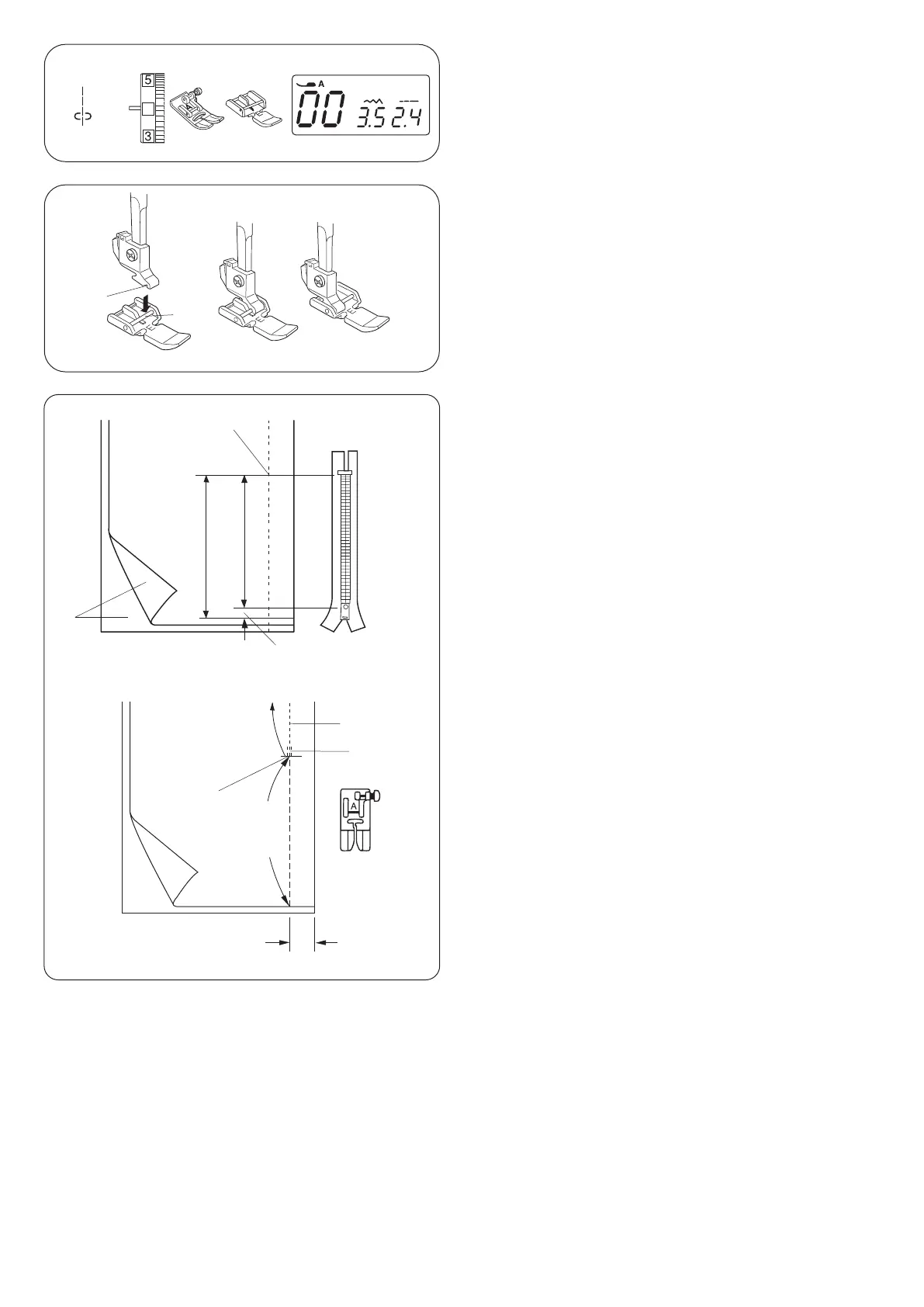 5

3

A

00 3.5 2.4

A