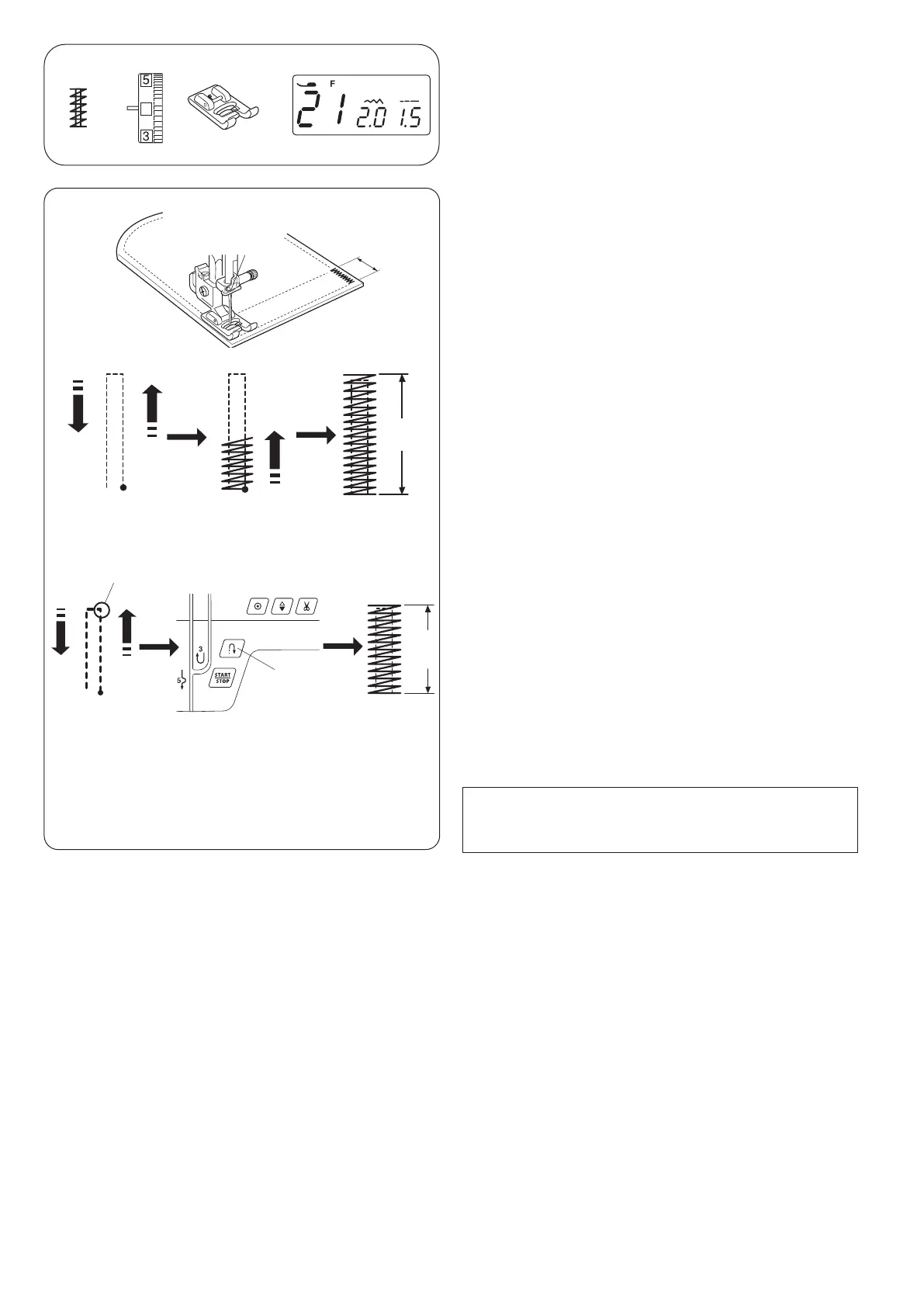 5

3

F

21 2.0 1.5

3

5

START
STOP