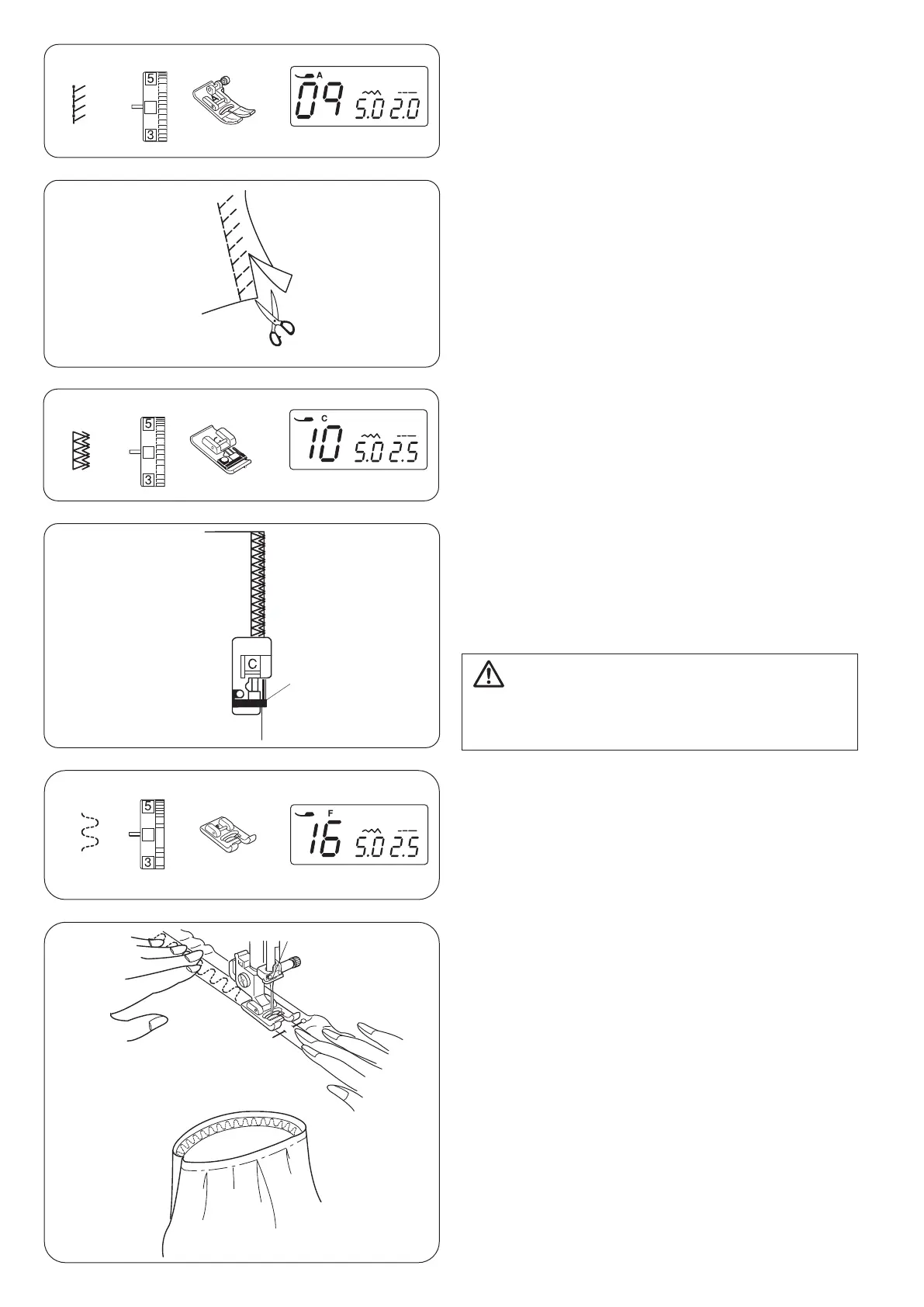 5
3
A
09 5.0 2.0

5
3
C
10 5.0 2.5

C

5
3
F
16 5.0 2.5