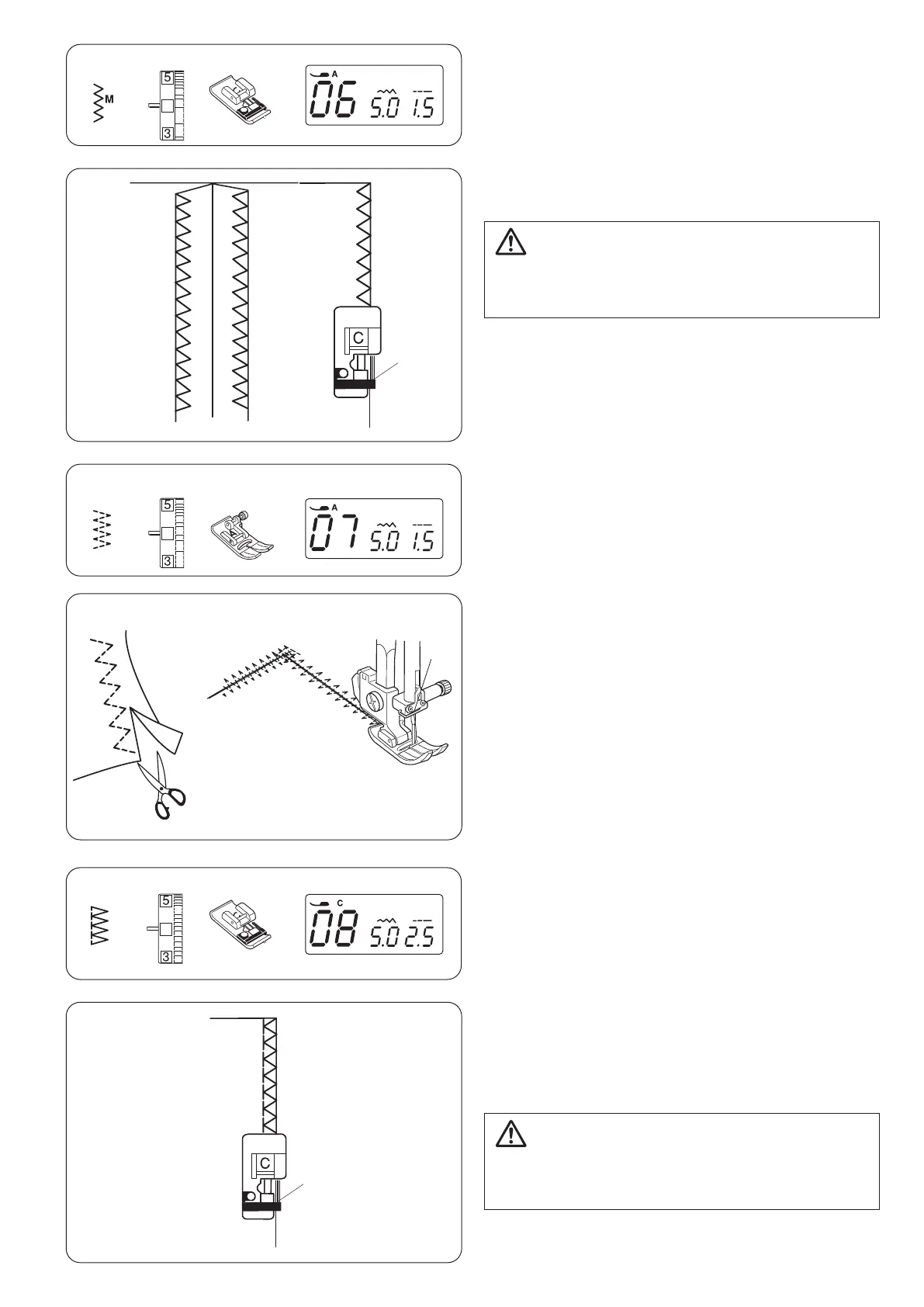 M

5
3

A
06 5.0 1.5

C

5
3

A
07 5.0 1.5

5
3

C
08 5.0 2.5

C