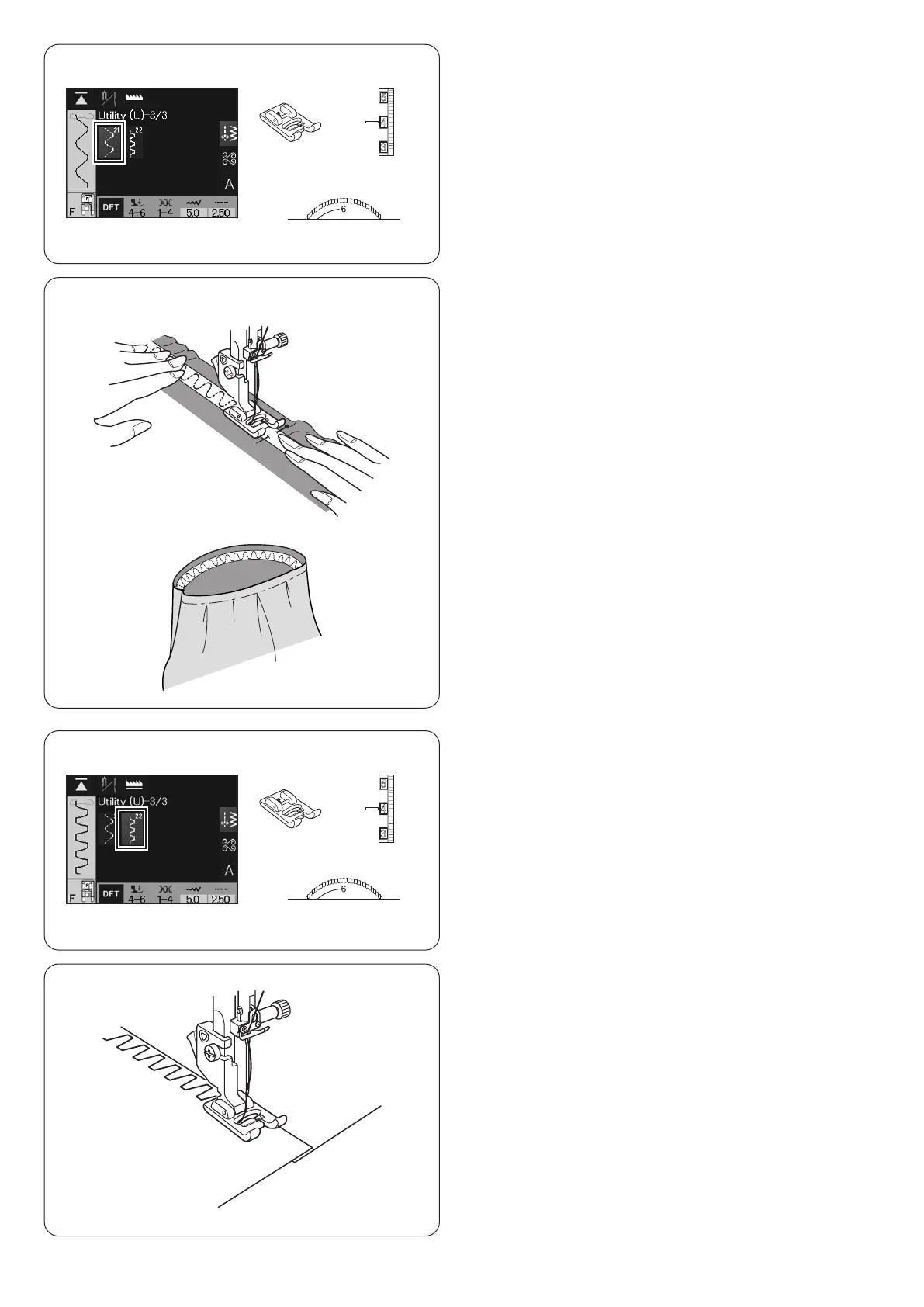 Utility (U)-3/3
21
22
A
F
DFT
4-6
1-4
5.0
2.50
5
4
3
6

Utility (U)-3/3
22
A
F
DFT
4-6
1-4
5.0
2.50
5
4
3
6