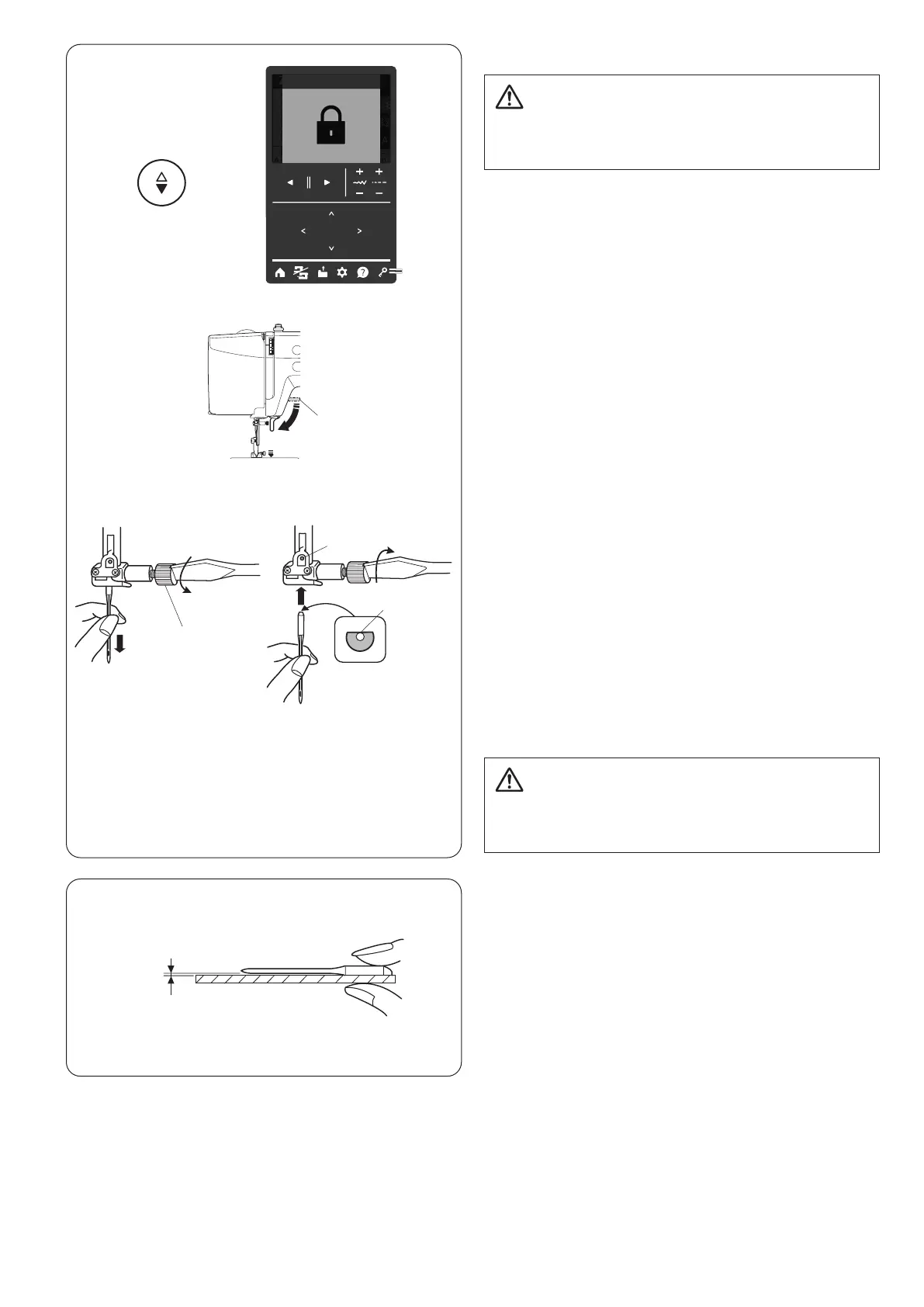 ?