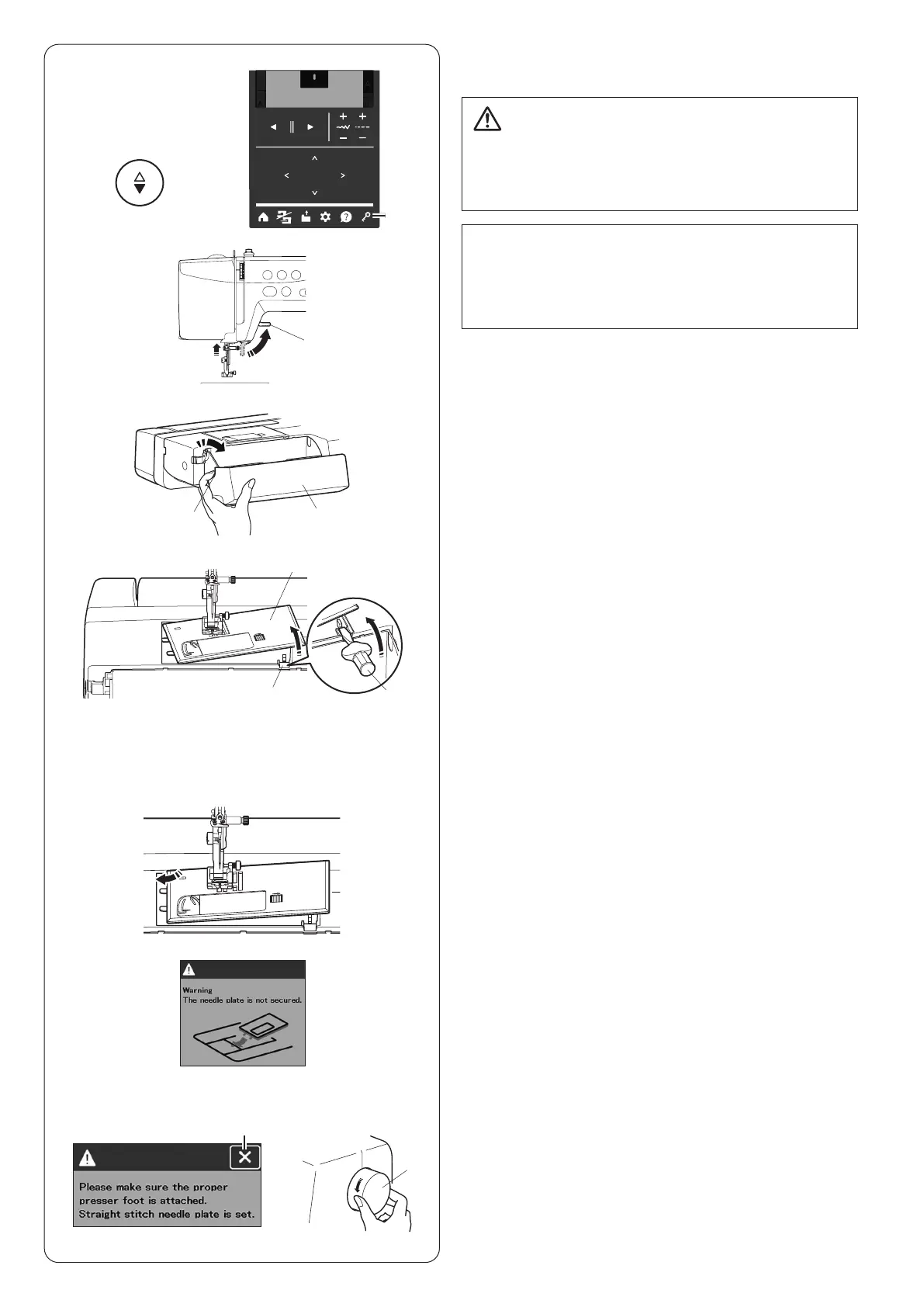 Warning
The needle plate is not secured.

Please make sure the proper presser foot is attached.
Straight stitch needle plate is set.