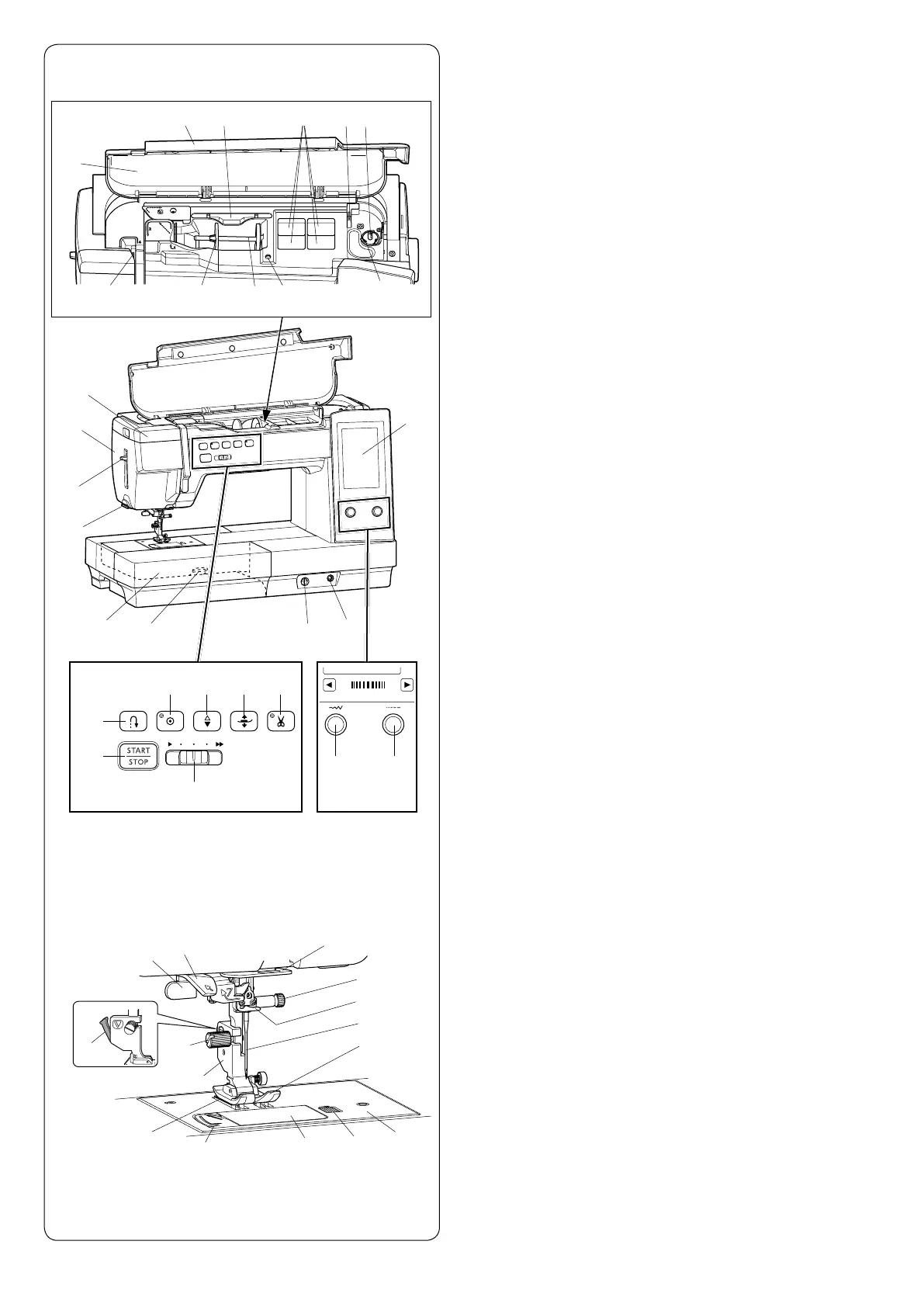 START
STOP