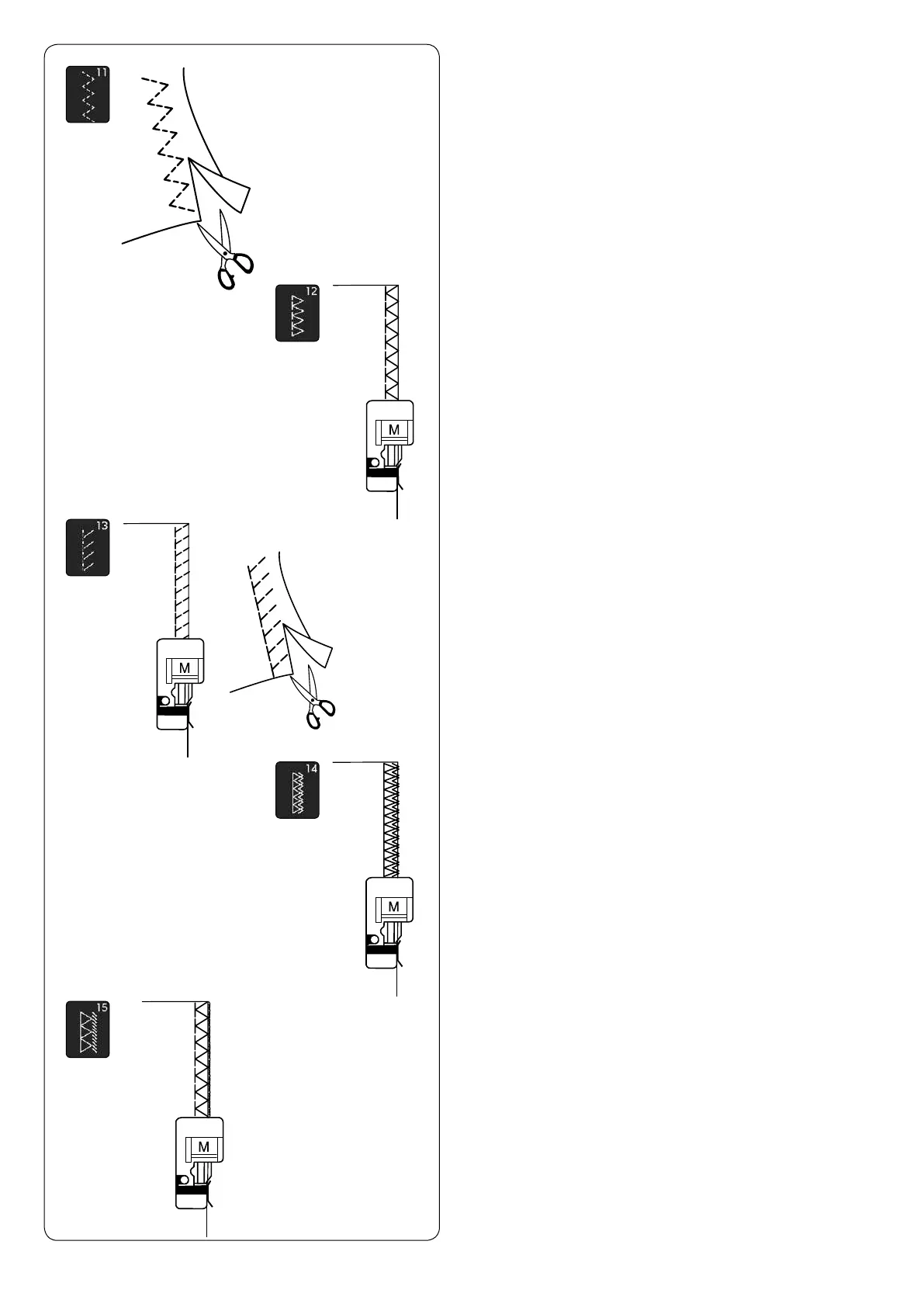 11

12

M

13

M

14

M

15

M