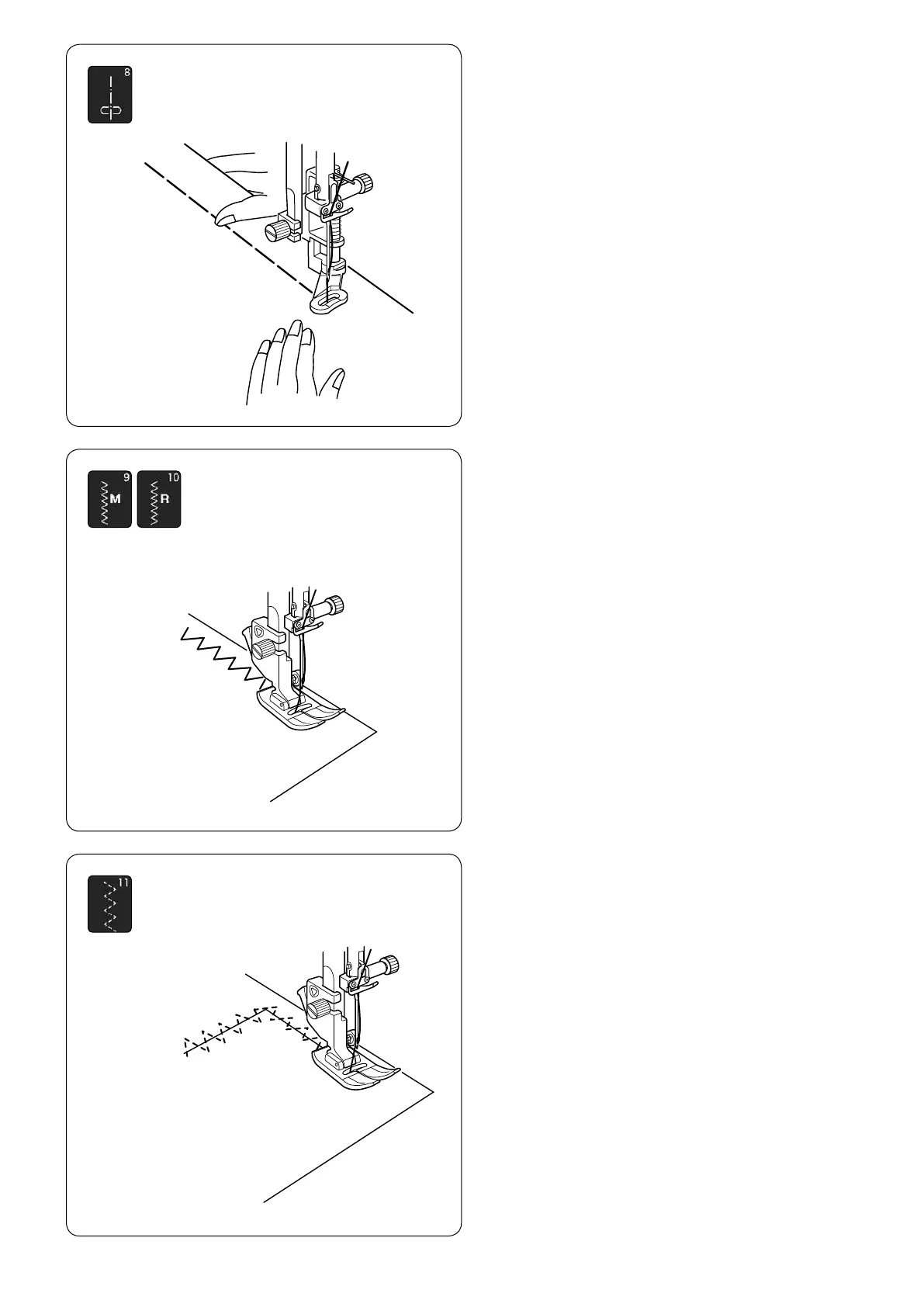 8

9

M

10

R

11