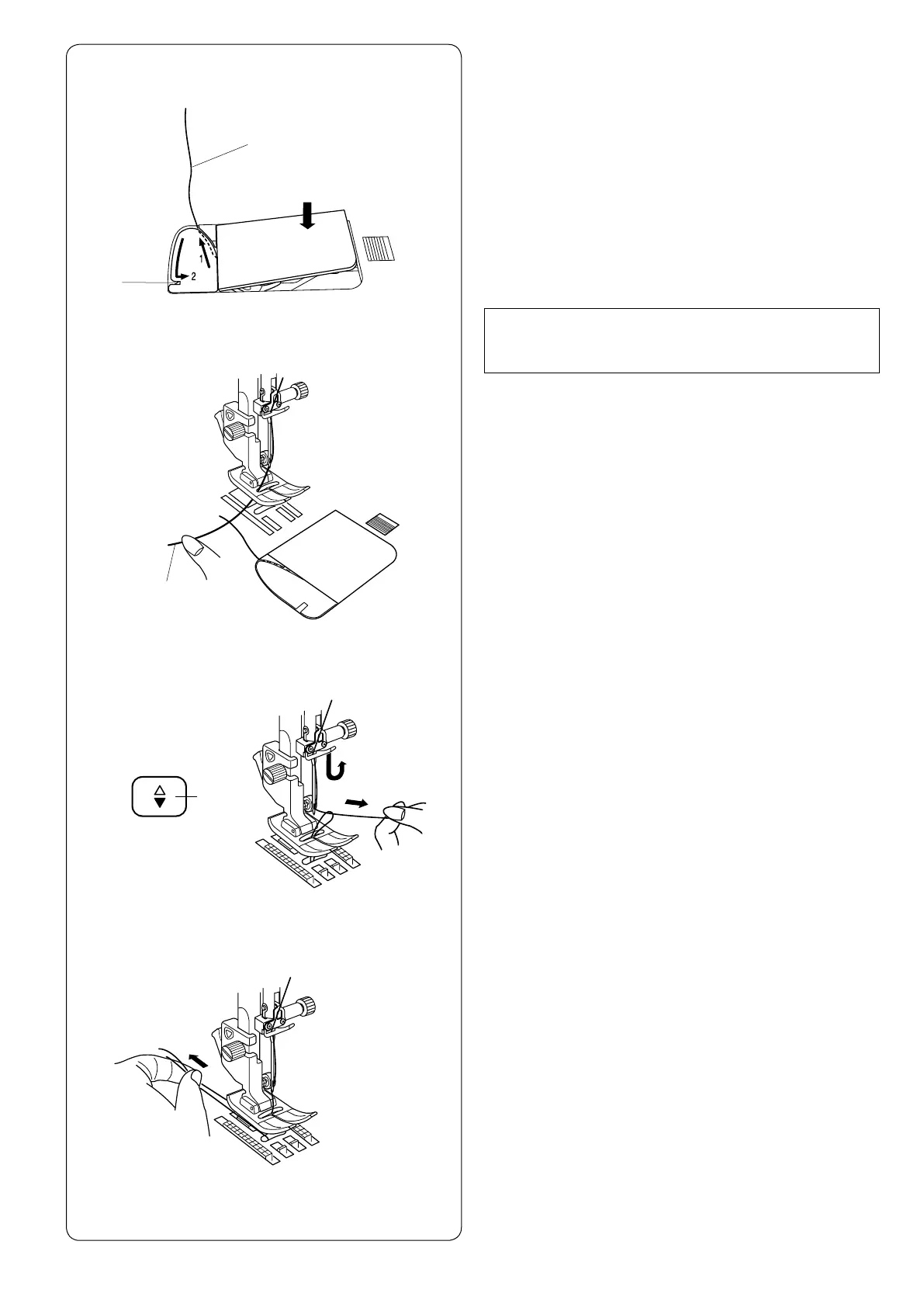 1
2