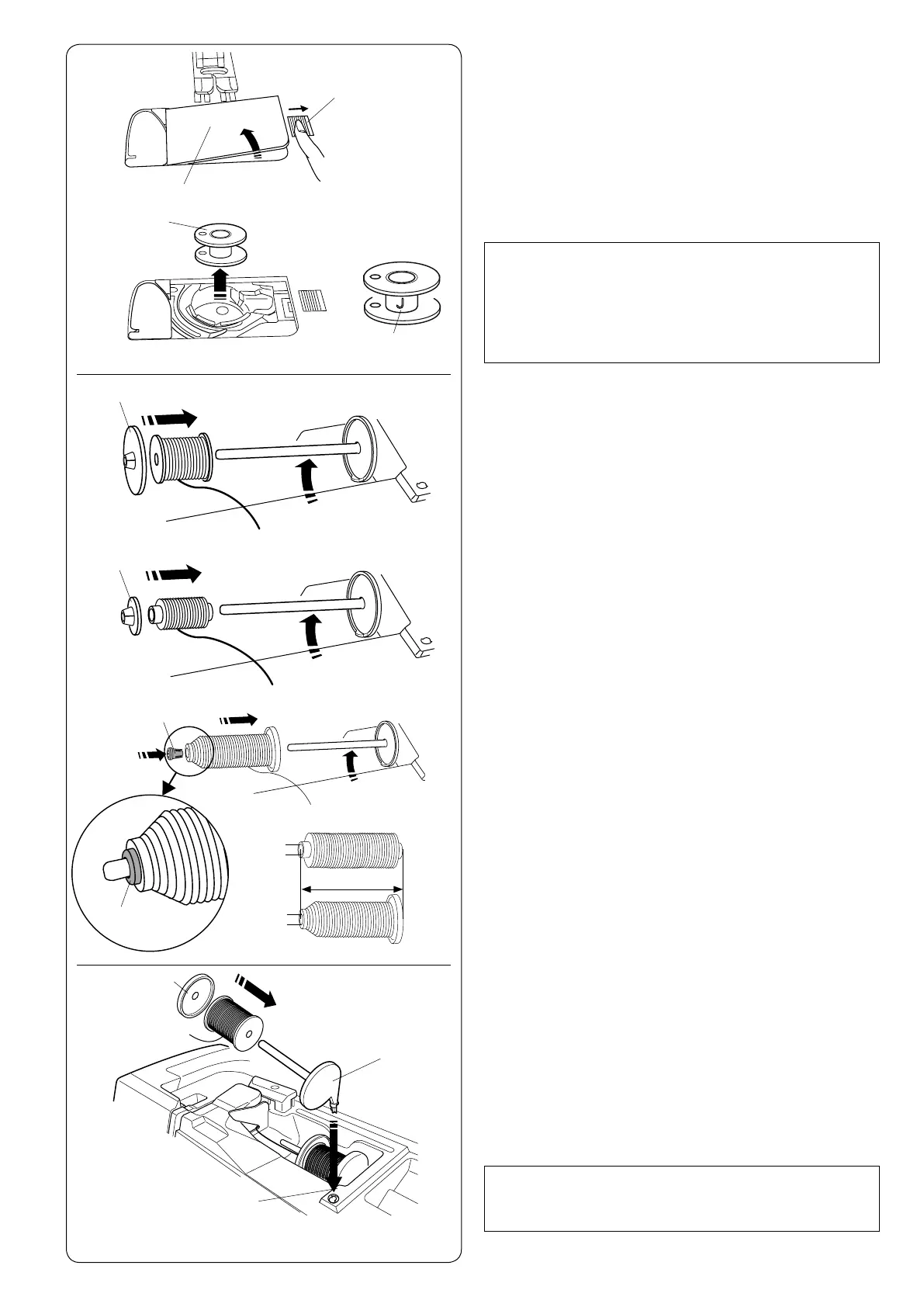 J