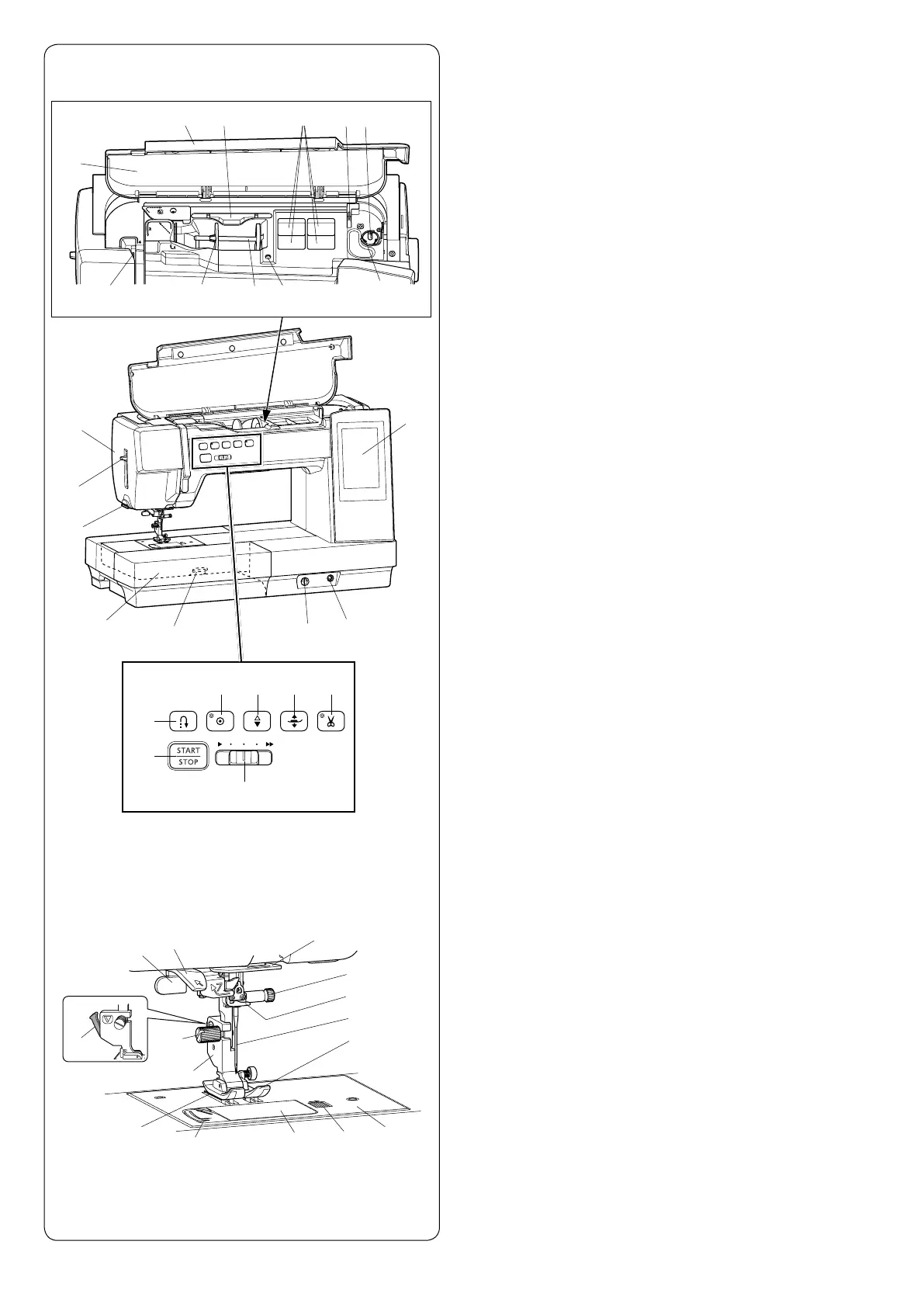 START
STOP