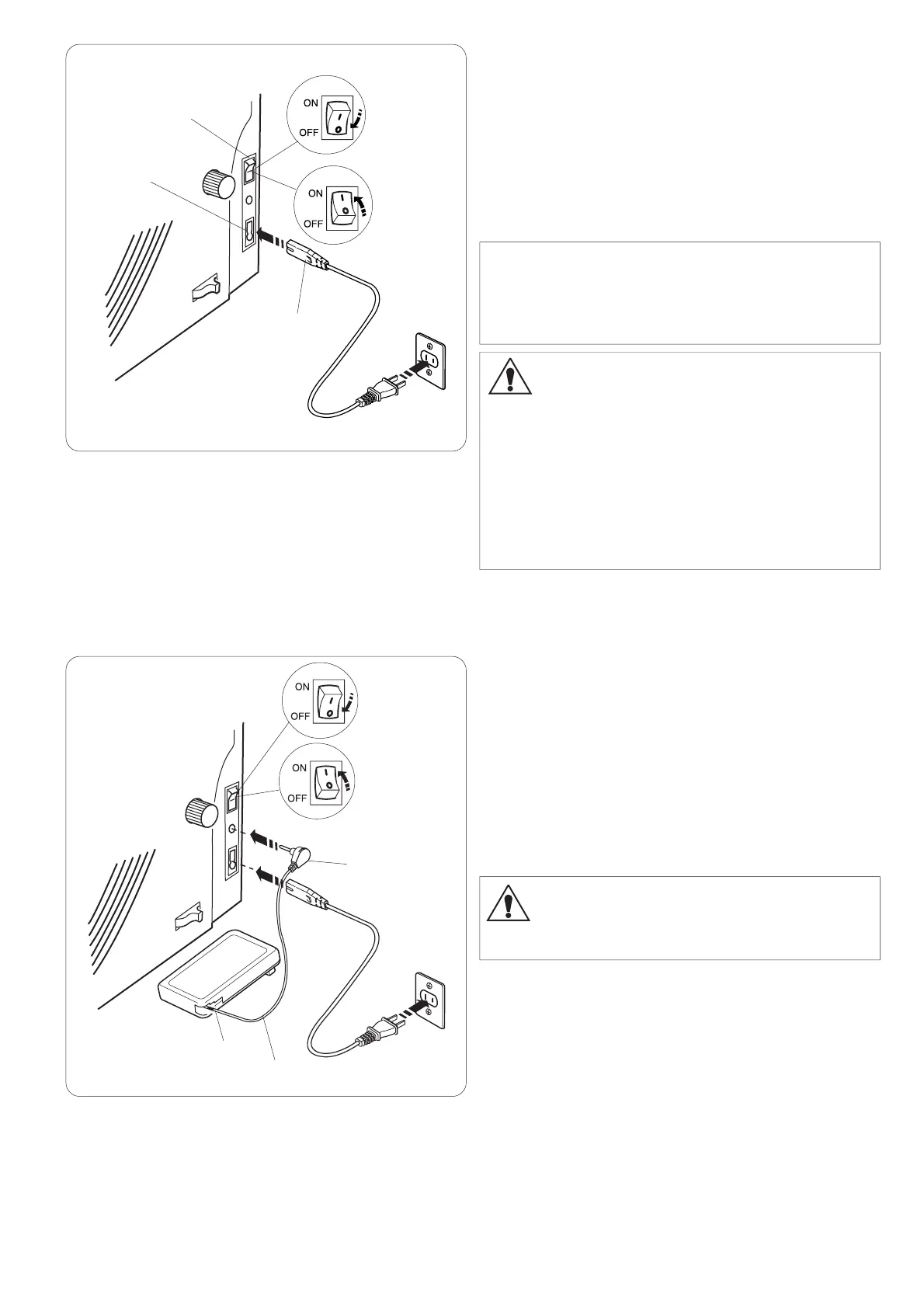 ON
OFF
ON
OFF

ON
OFF
ON
OFF