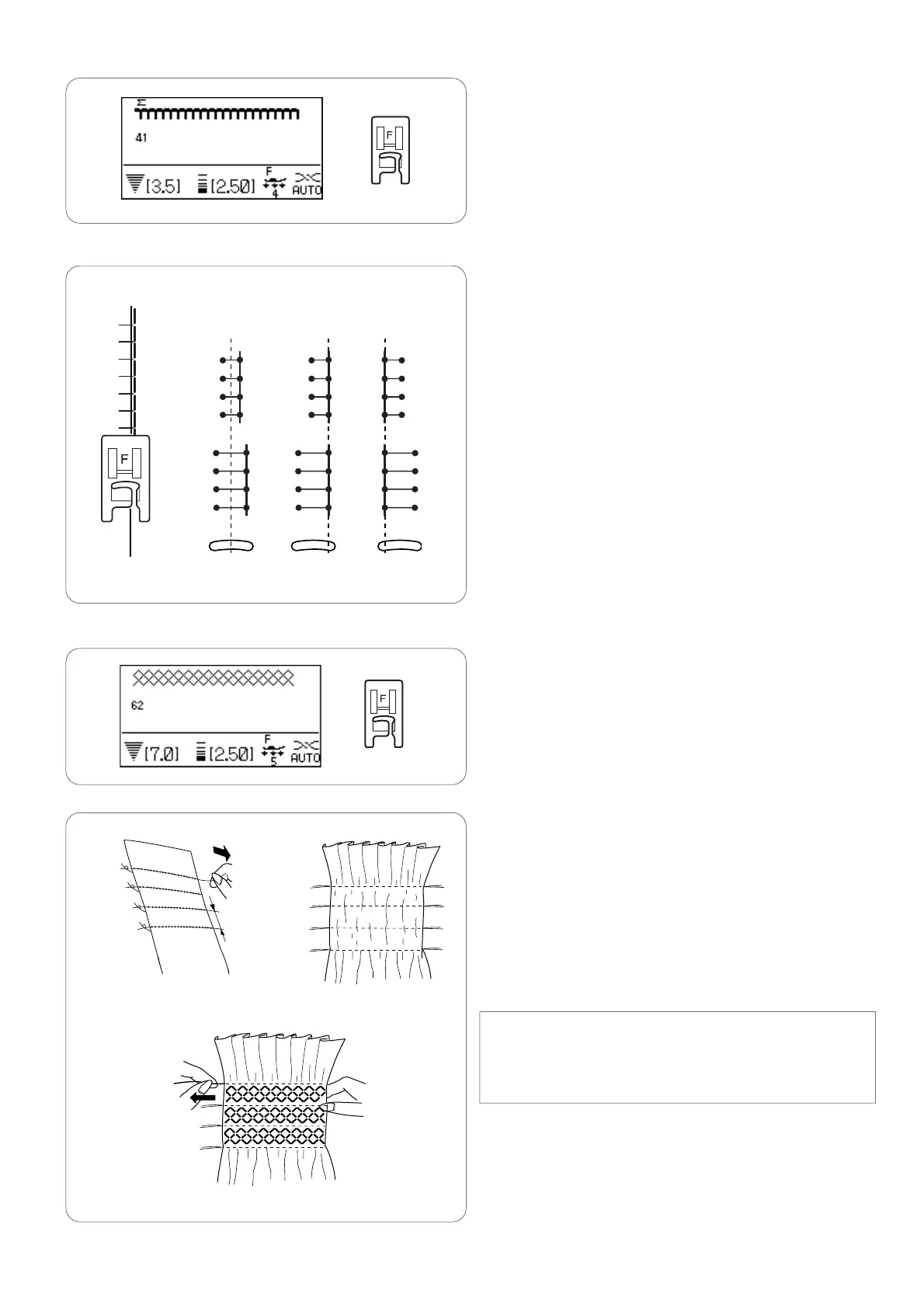 41

[3.5] [2.50] F 4 AUTO

F

F

62

[7.0] [2.50] F 5 AUTO

F