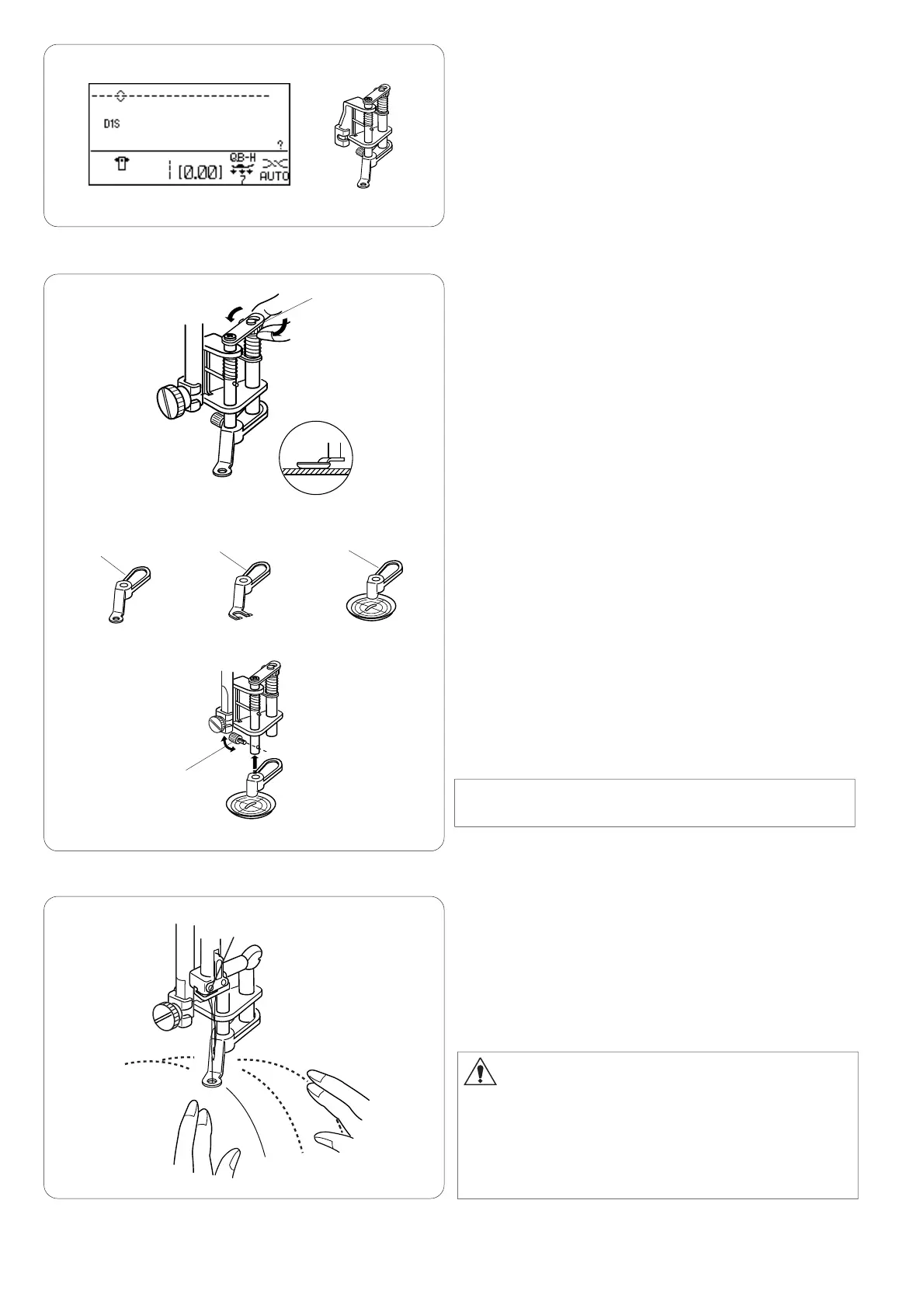 D1S

?

[0.00]

QB-H

AUTO