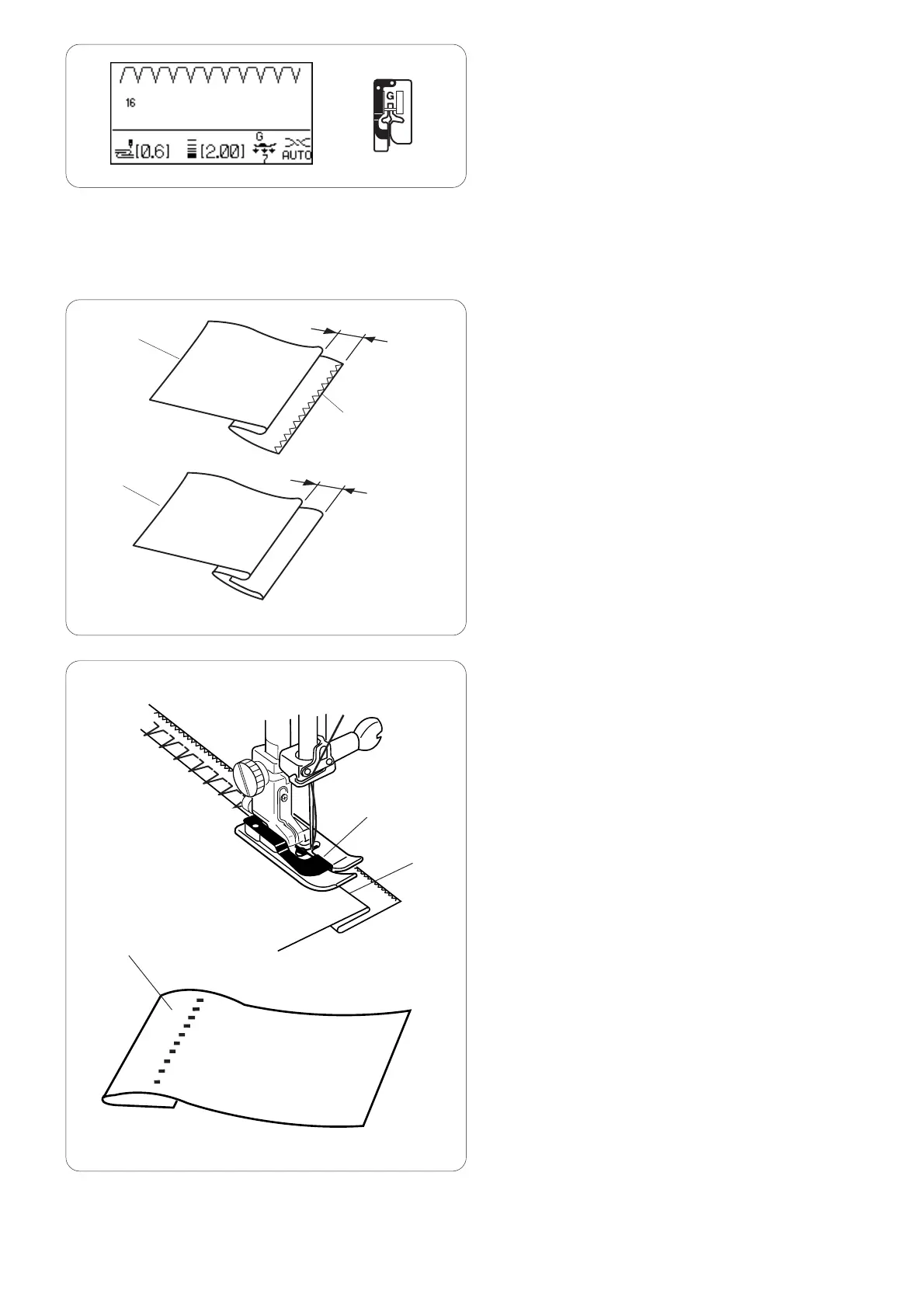 16

[0.6] [2.00] G AUTO

G