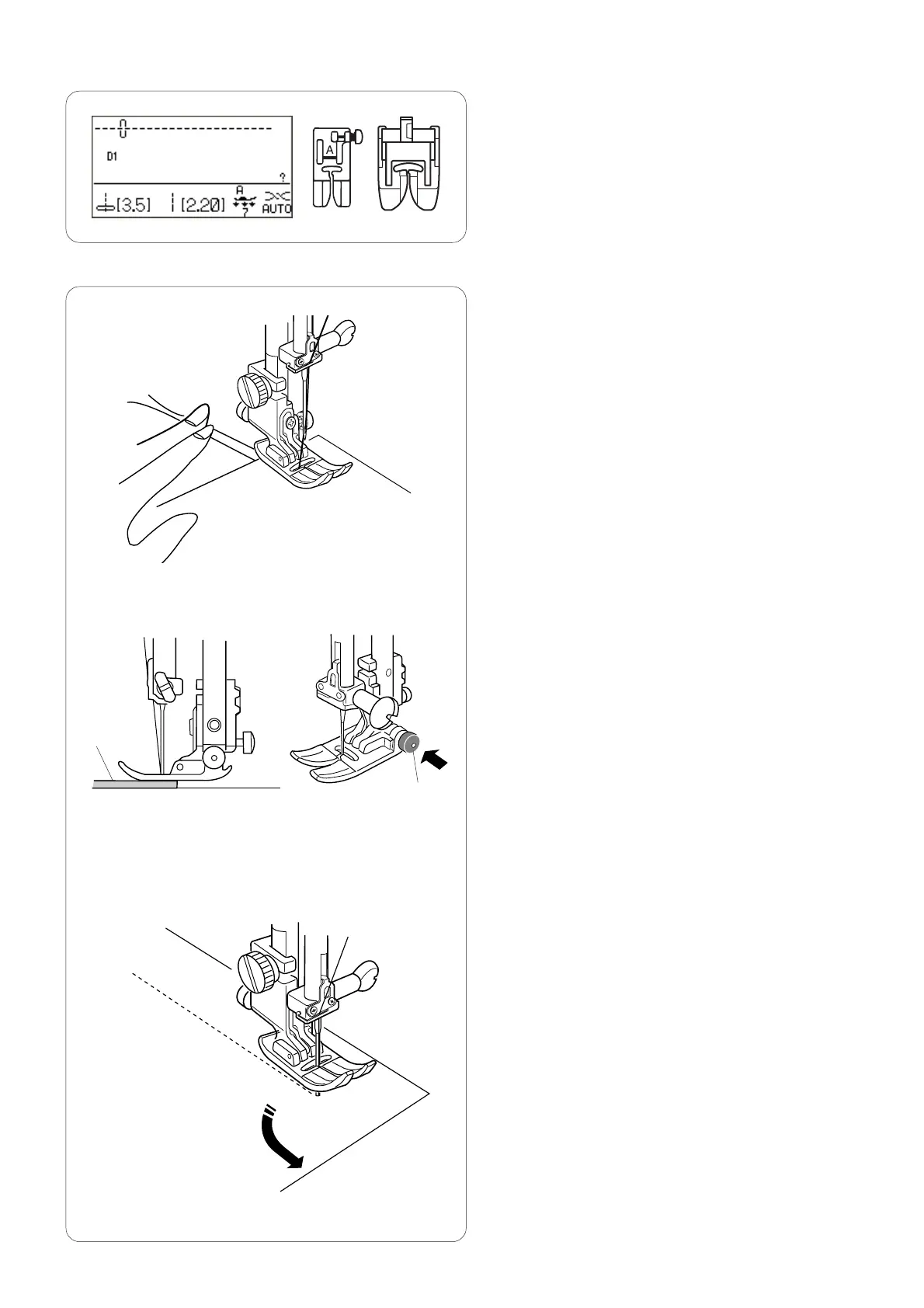 D1

?

[3.5] [2.20] A AUTO

A