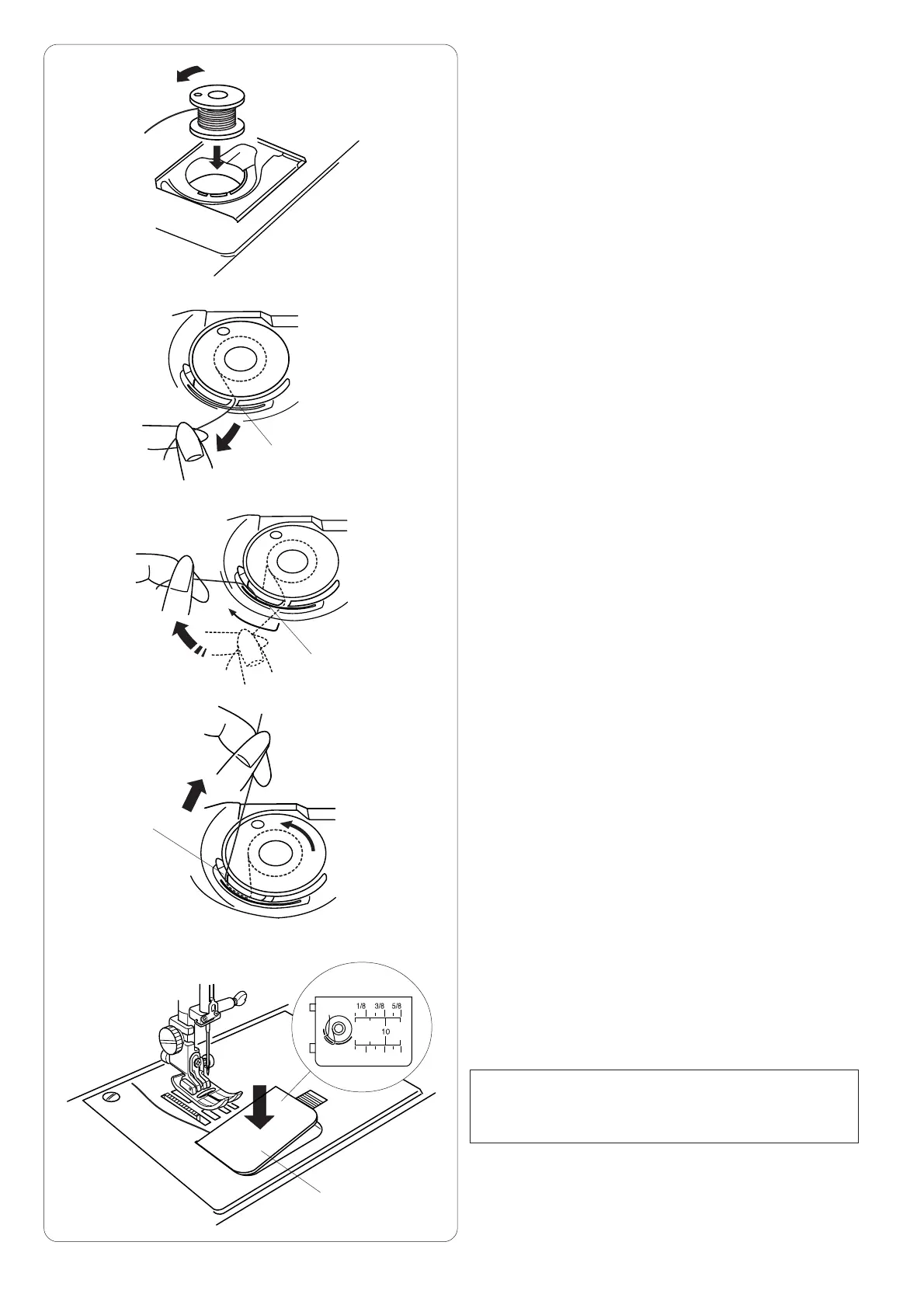 1/8 3/8 5/8

10