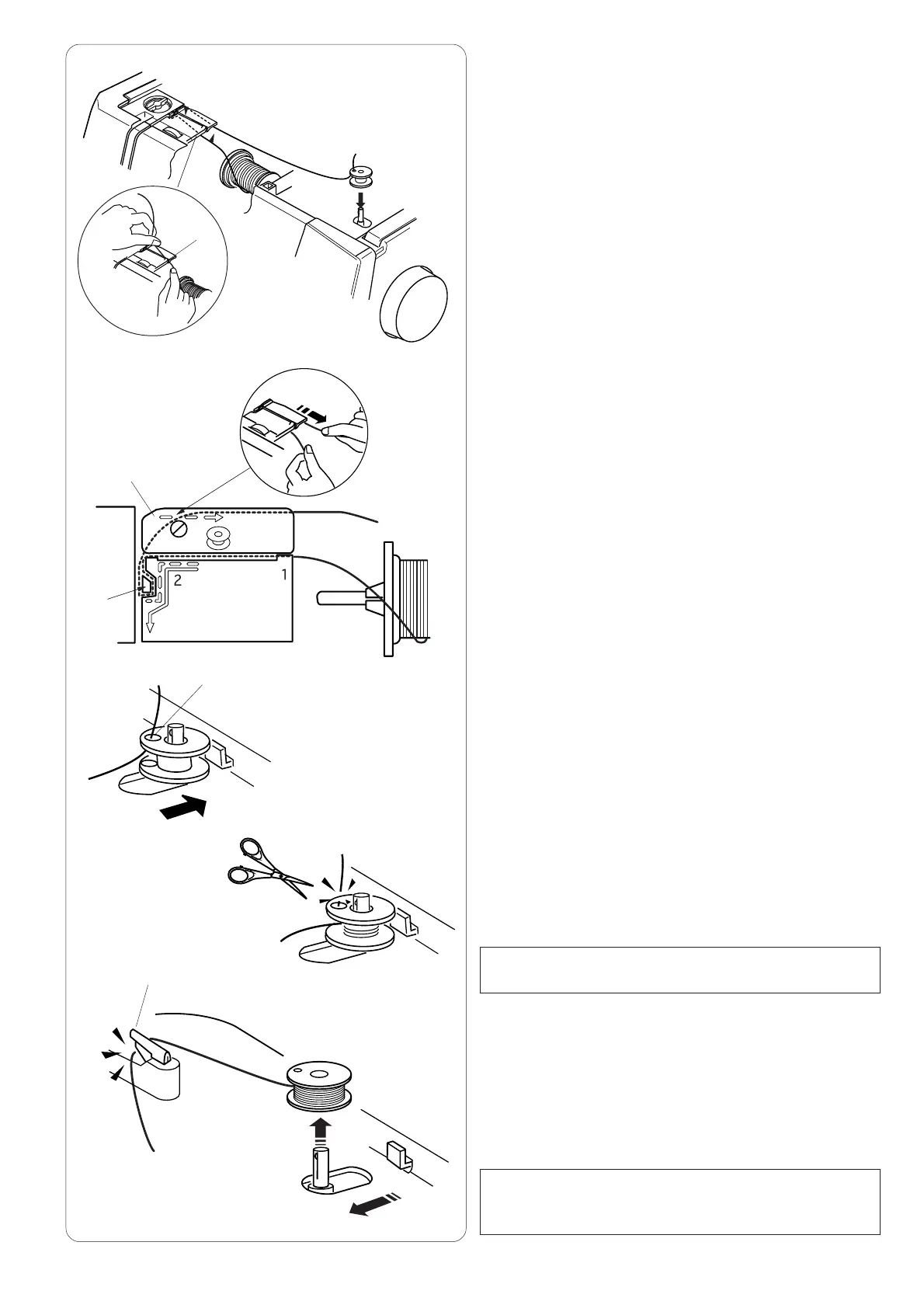 2

1