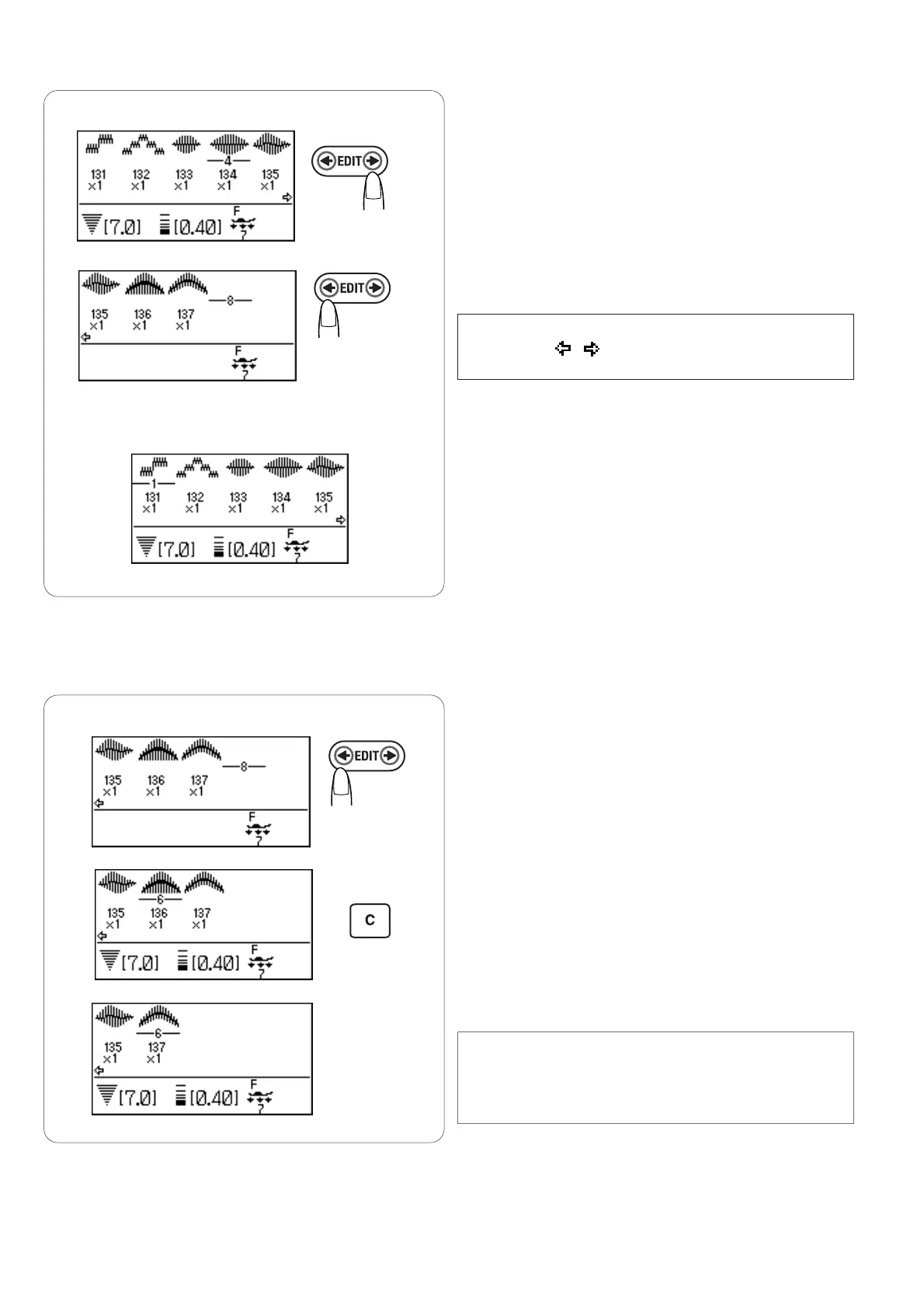 —4—

131 ×1
132 ×1
133 ×1
134 ×1
135 ×1

[7.0] [0.40]

F

EDIT

—8—

135 ×1
136 ×1
137 ×1

F

EDIT

—1—

131 ×1
132 ×1
133 ×1
134 ×1
135 ×1

[7.0] [0.40]

F

—8—

135 ×1
136 ×1
137 ×1

F

EDIT

—6—

135 ×1
136 ×1
137 ×1

[7.0] [0.40]

F

C

—6—

135 ×1
137 ×1

[7.0] [0.40]

F