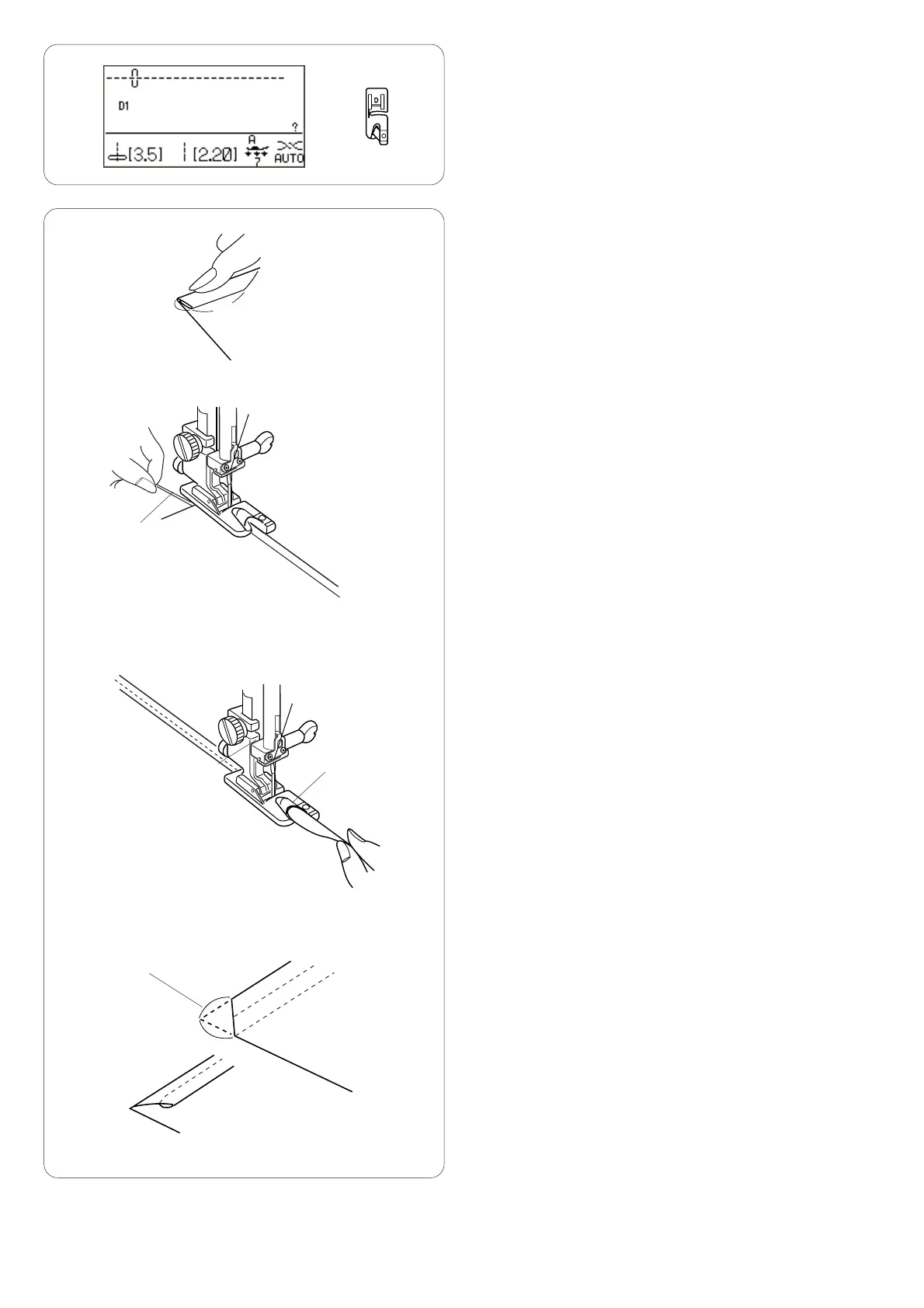 D1

?

[3.5]

[2.20]

A

AUTO