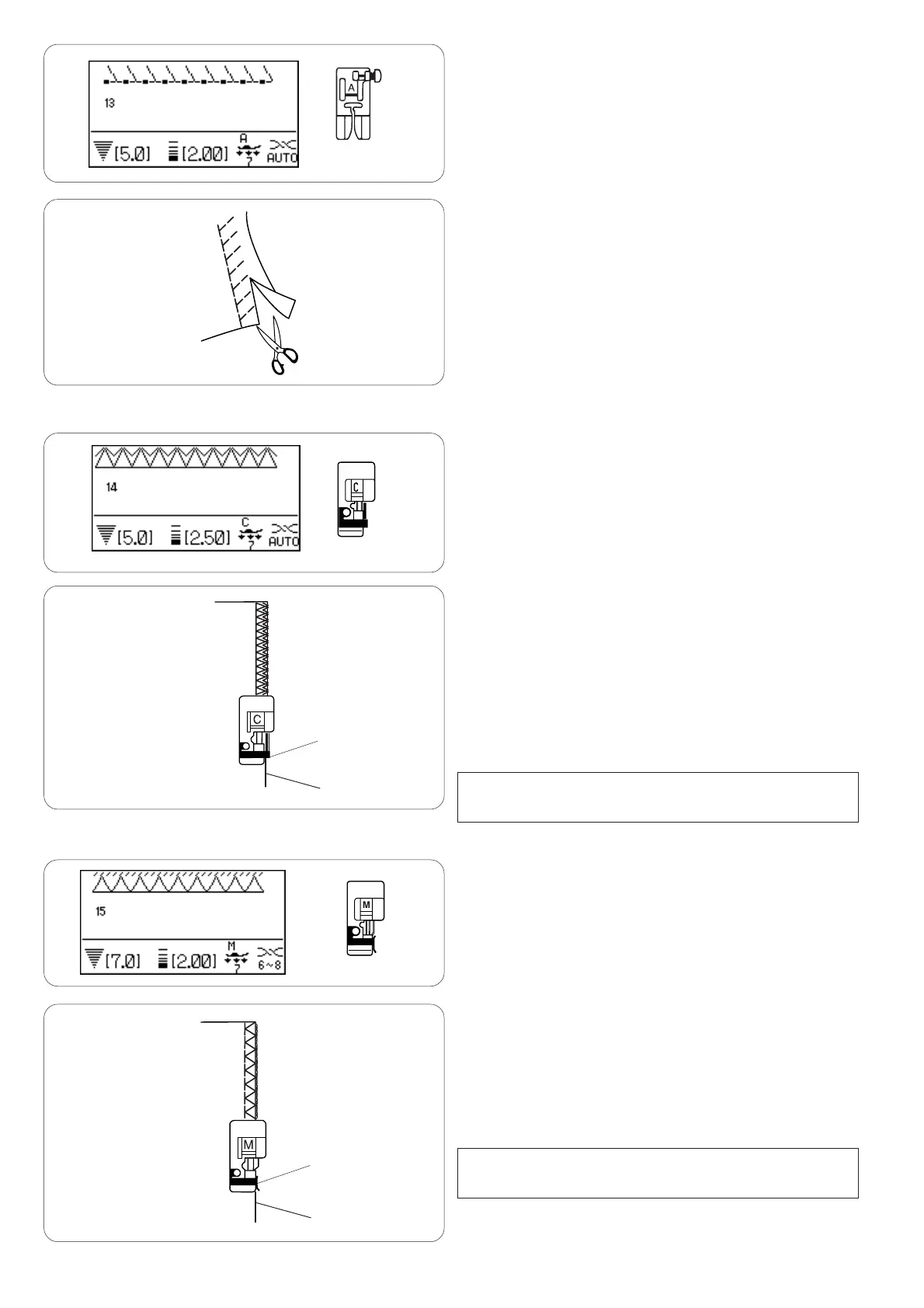 13

[5.0] [2.00] A AUTO

A

14

[5.0] [2.50] C AUTO

C

C

15

[7.0] [2.00] M 6~8

M

M