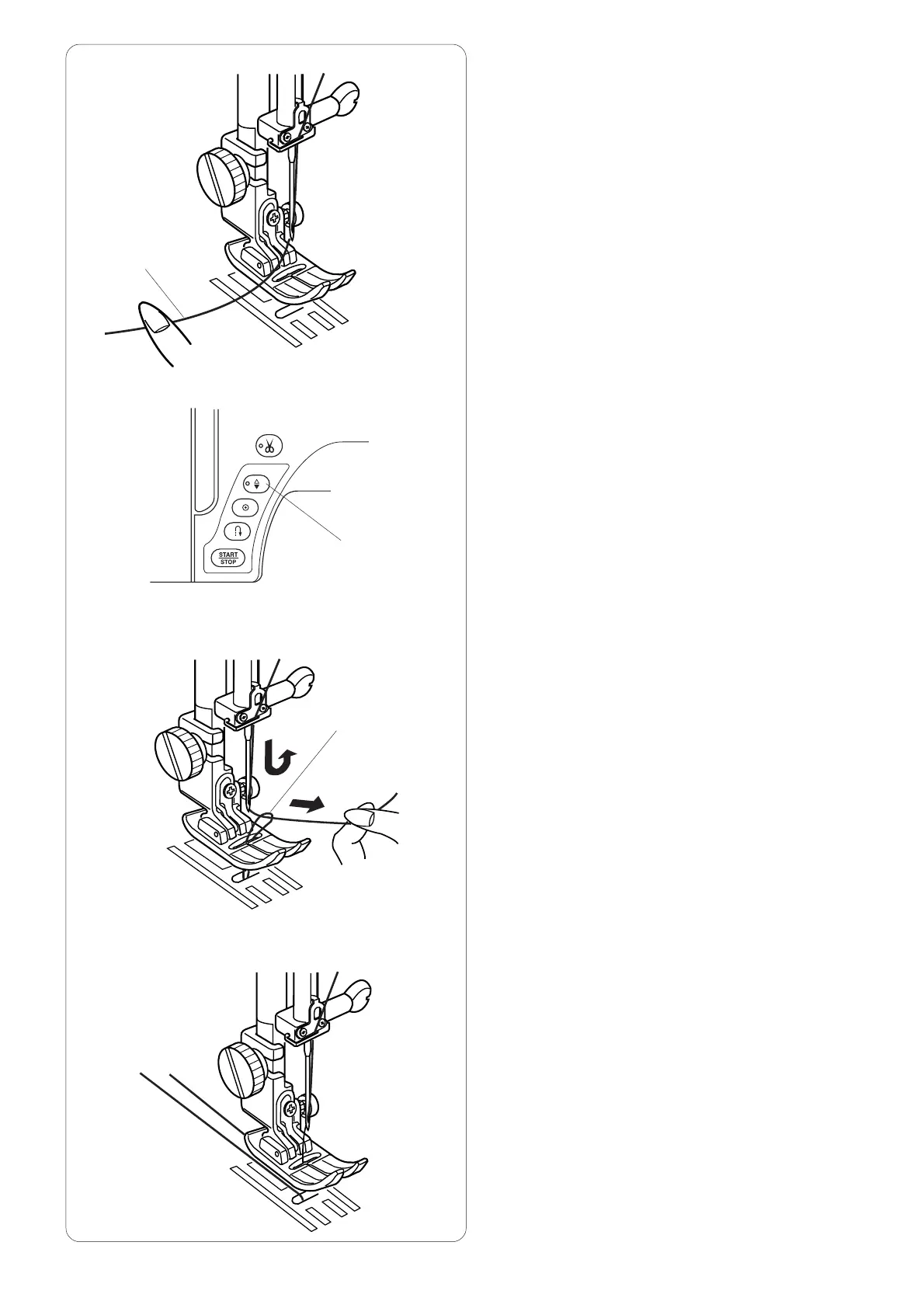 START
STOP