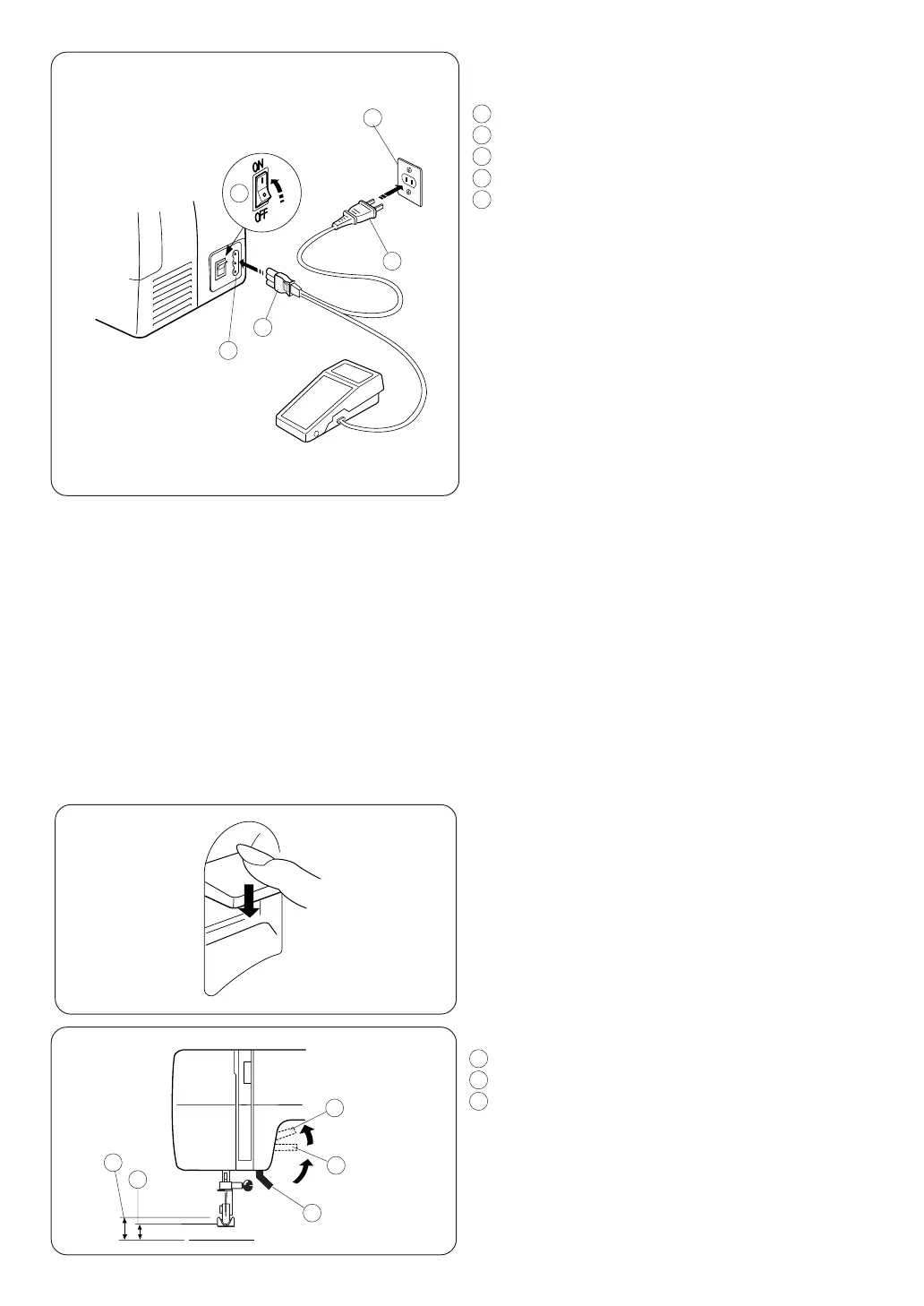 ON

OFF