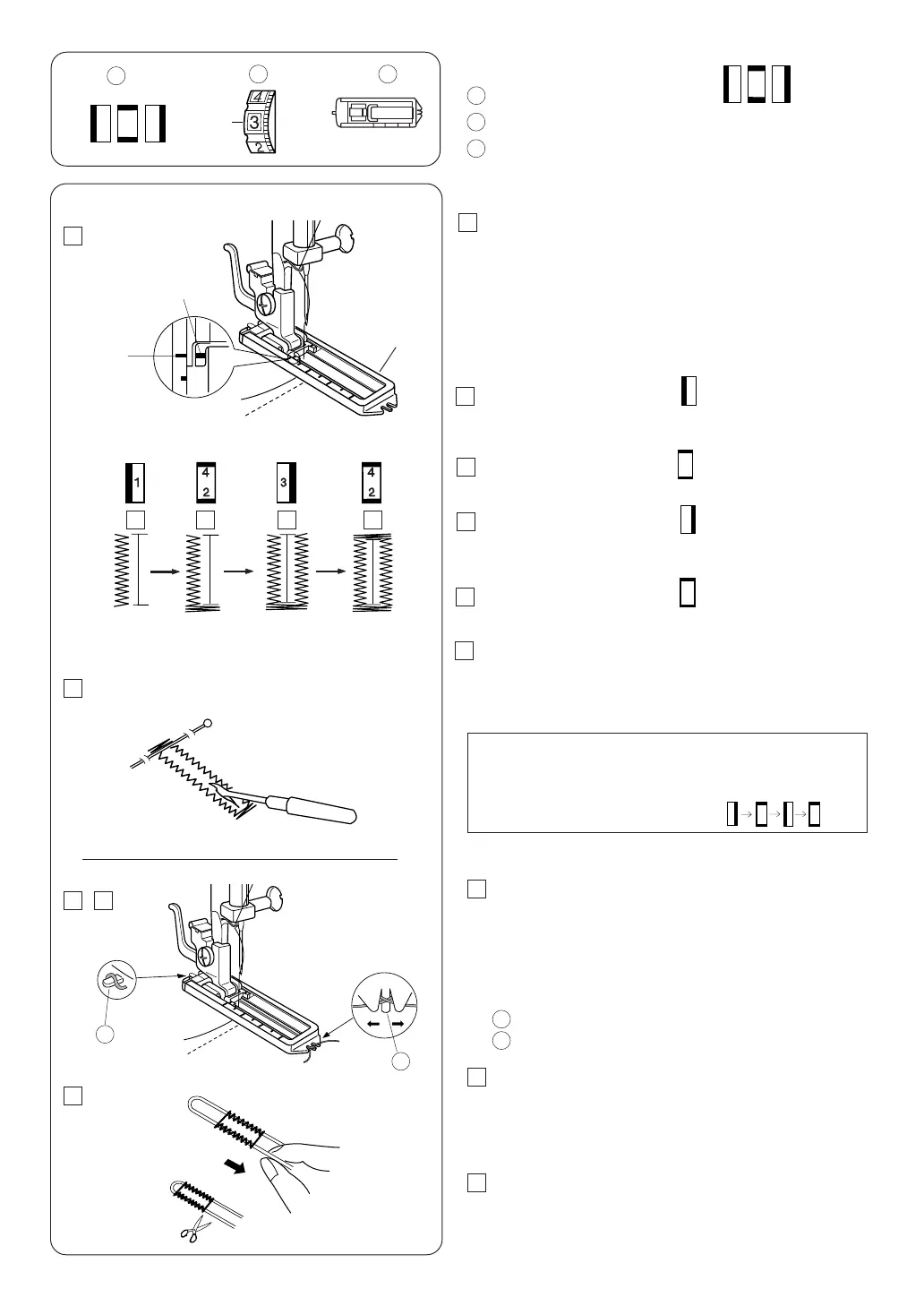 4
3
2

1
4
2
3
4
2