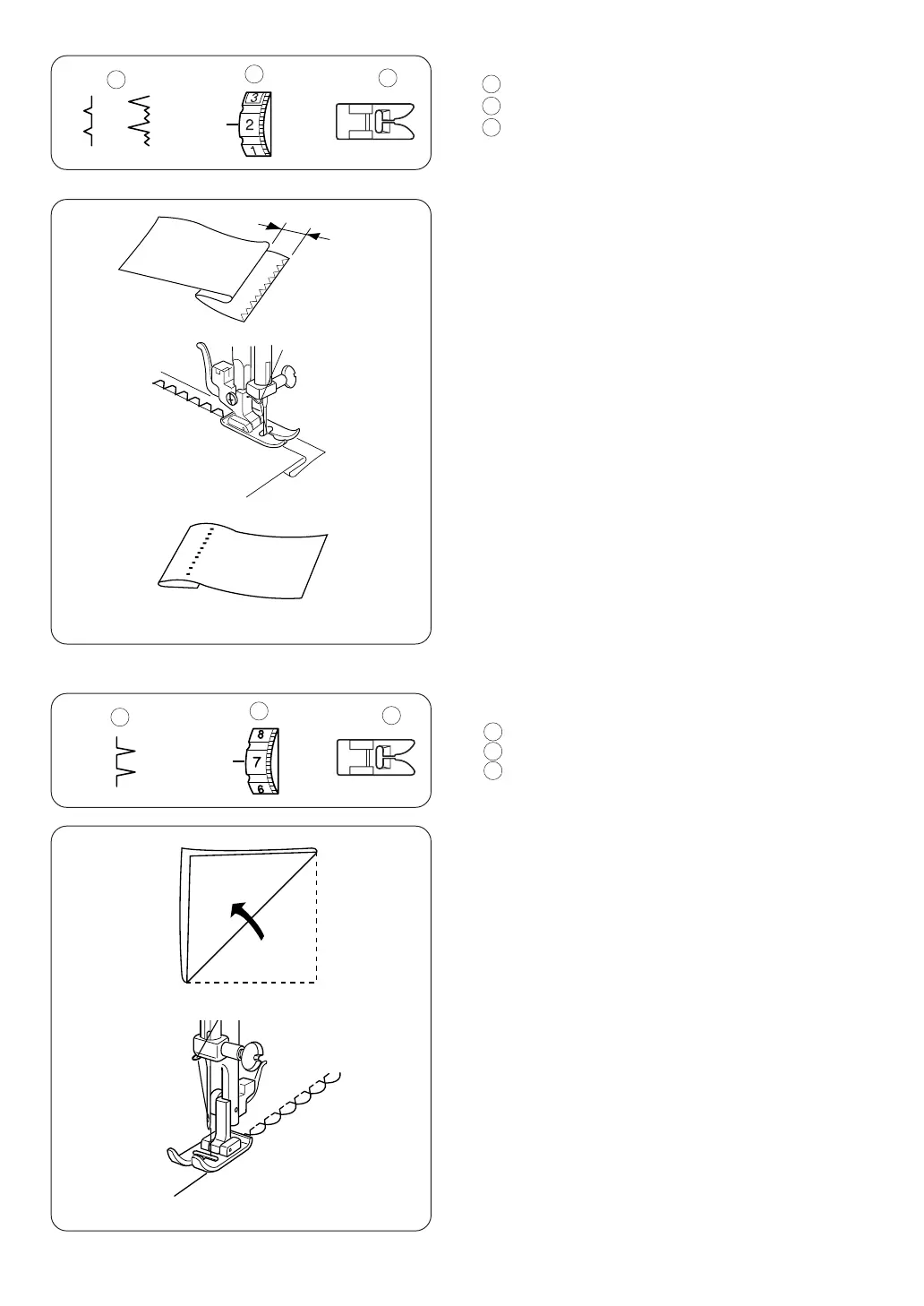 3
2
1

8
7
6