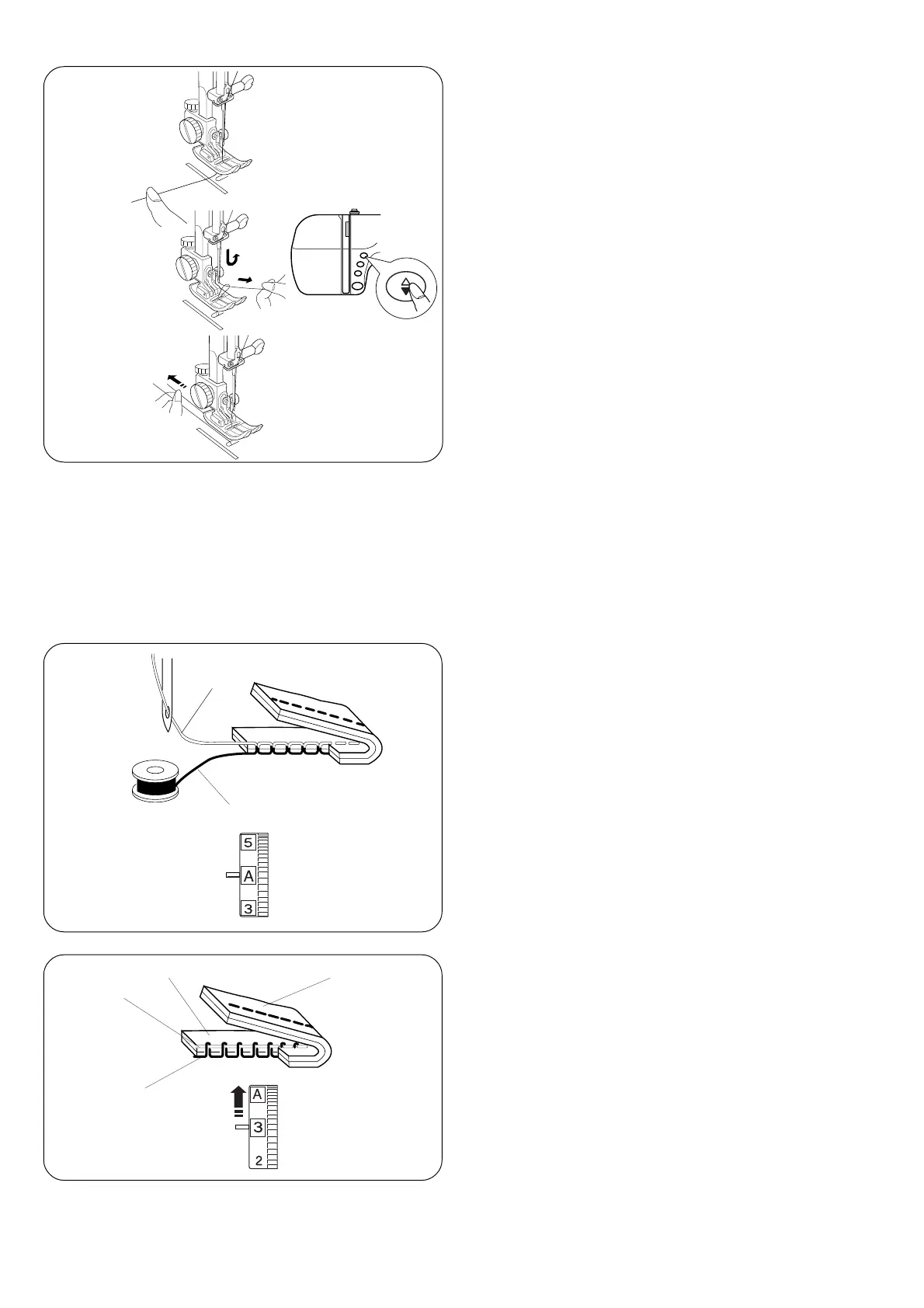 5
A
3

A
3
2