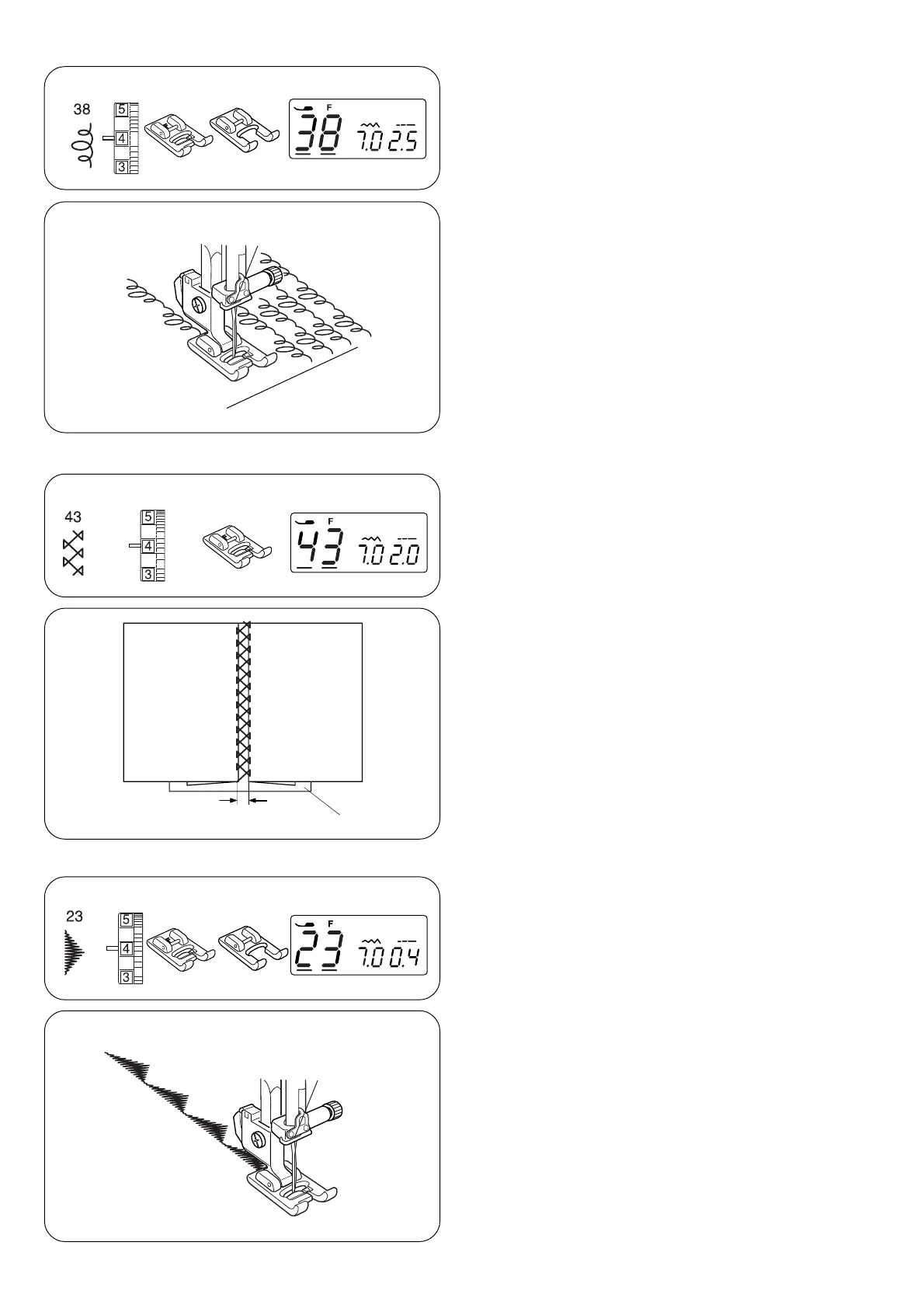 38

5
4
3

F
38 7.0 2.5

43

5
4
3

F
43 7.0 2.0

23

5
4
3

F
23 7.0 0.4