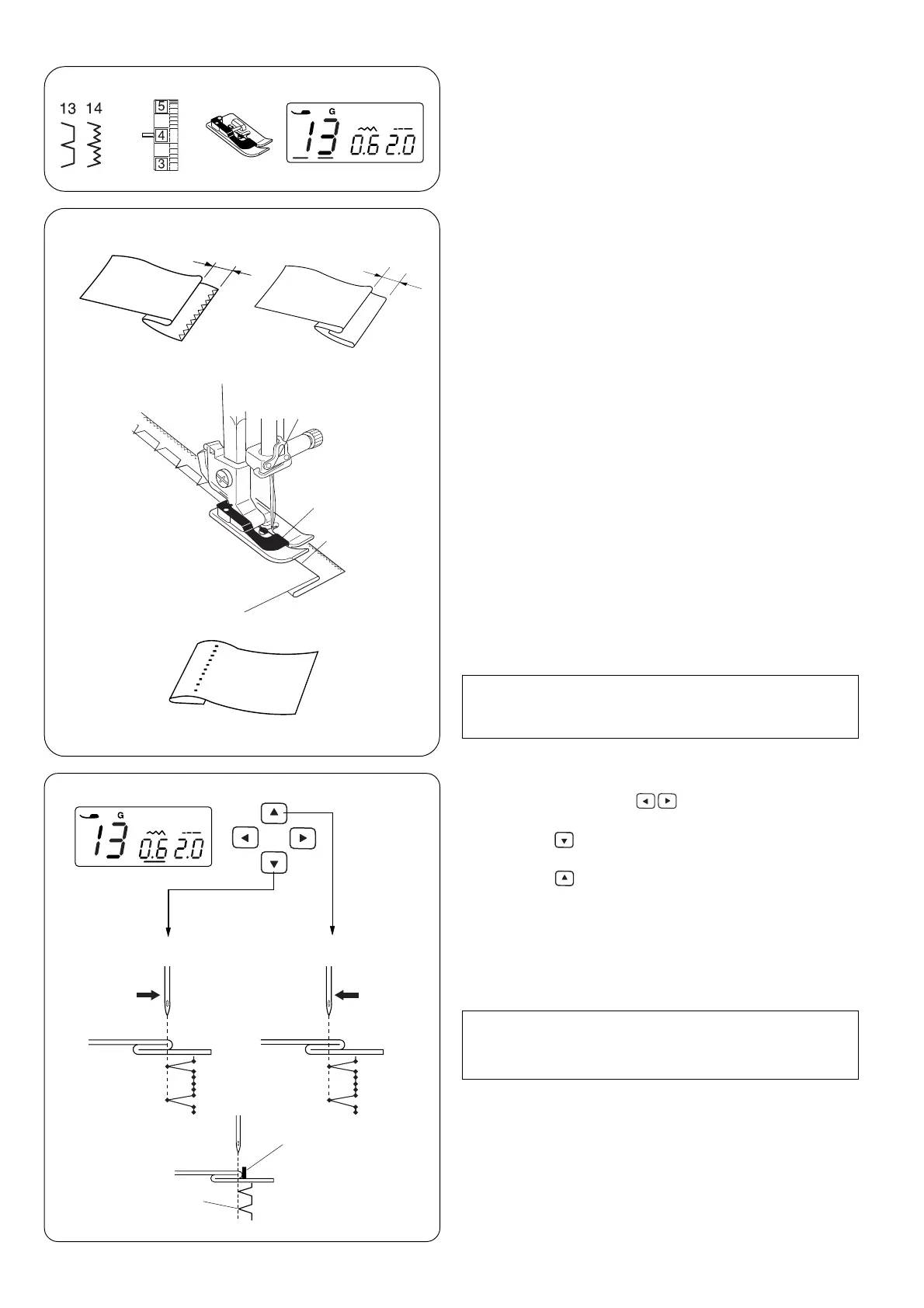 13 14

5
4
3

G
13 0.6 2.0

G
13 0.6 2.0