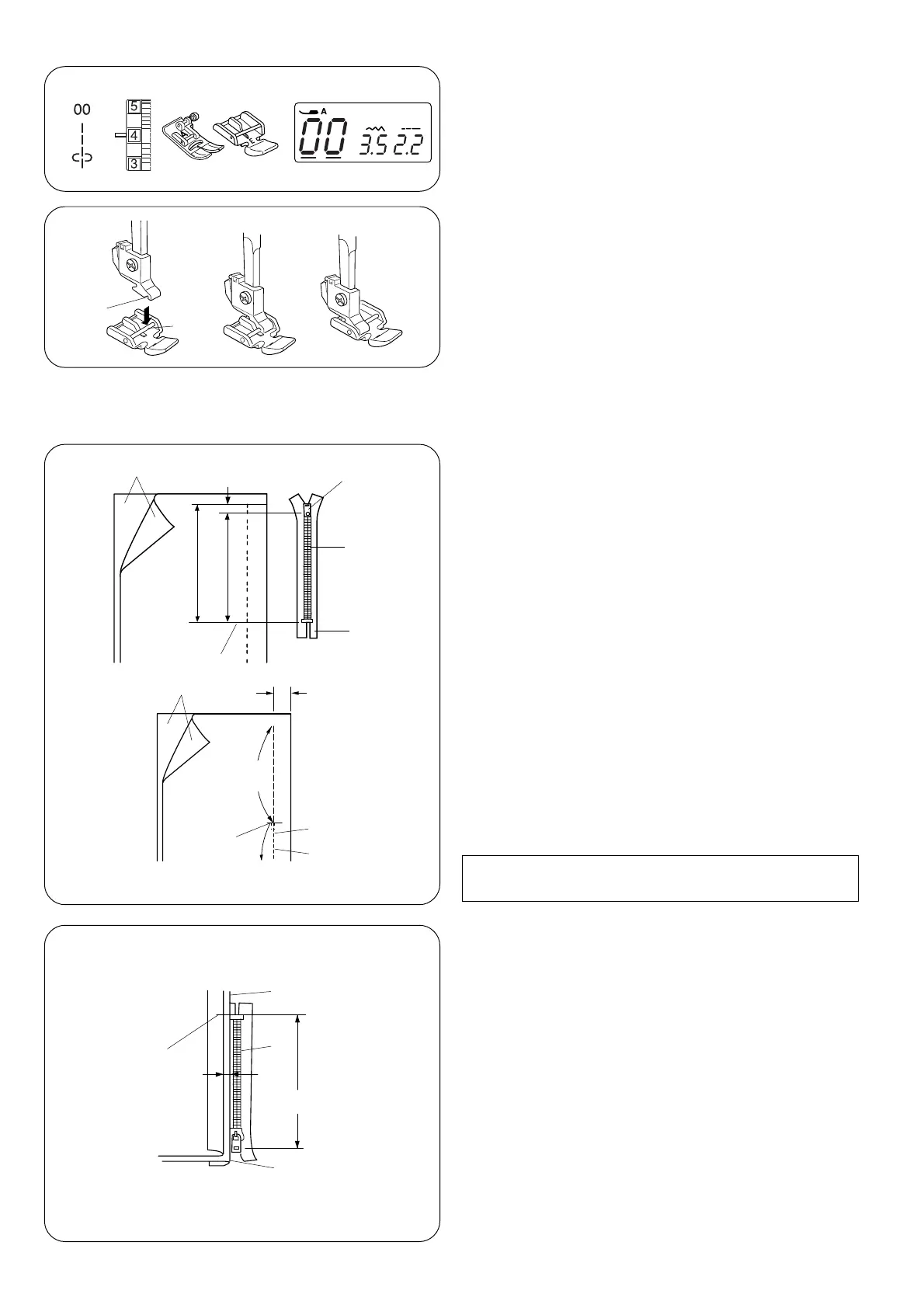 00

5
4
3

A
00 3.5 2.2