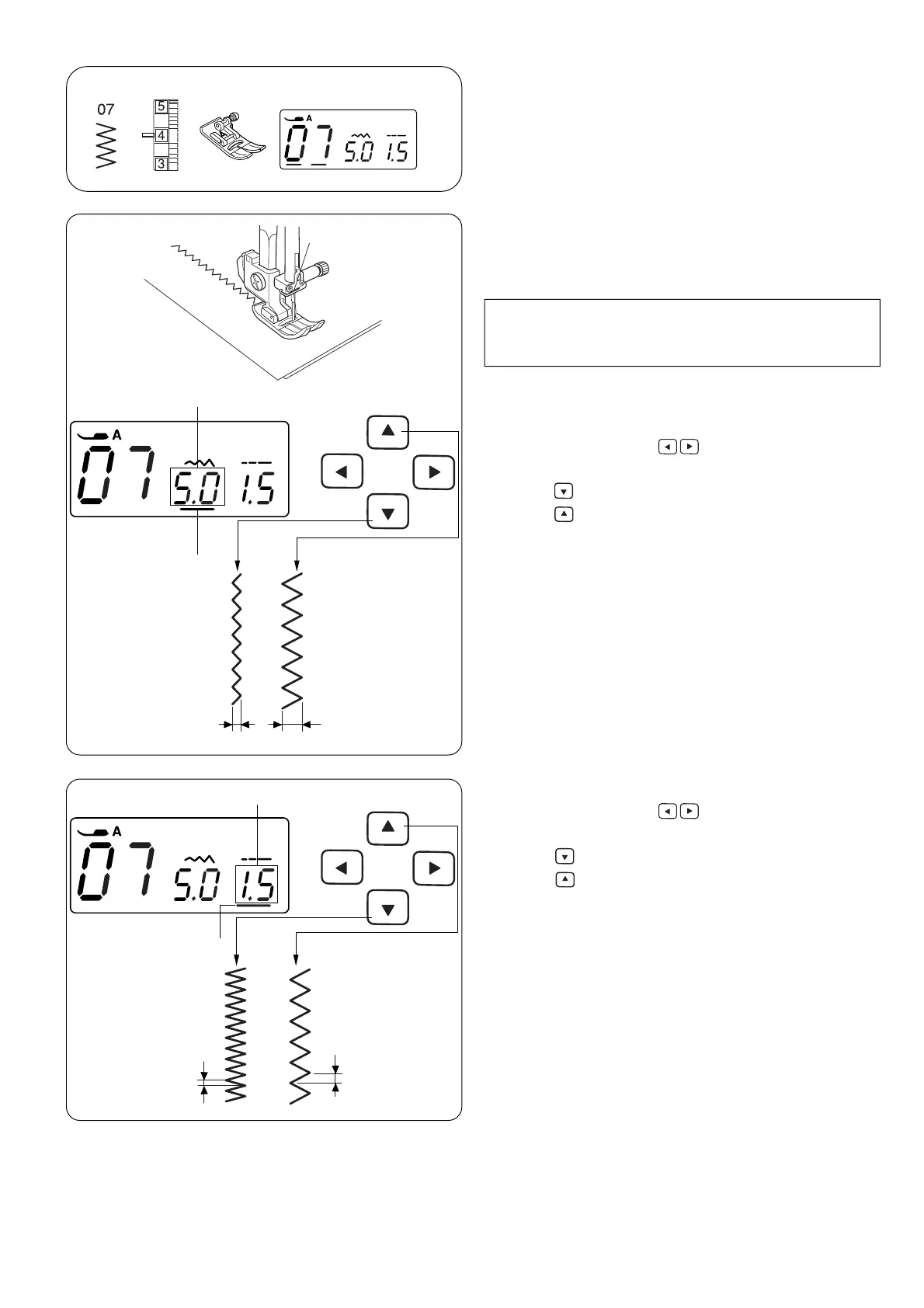 07

5
4
3

A
07 5.0 1.5

A
07 5.0 1.5

A
07 5.0 1.5