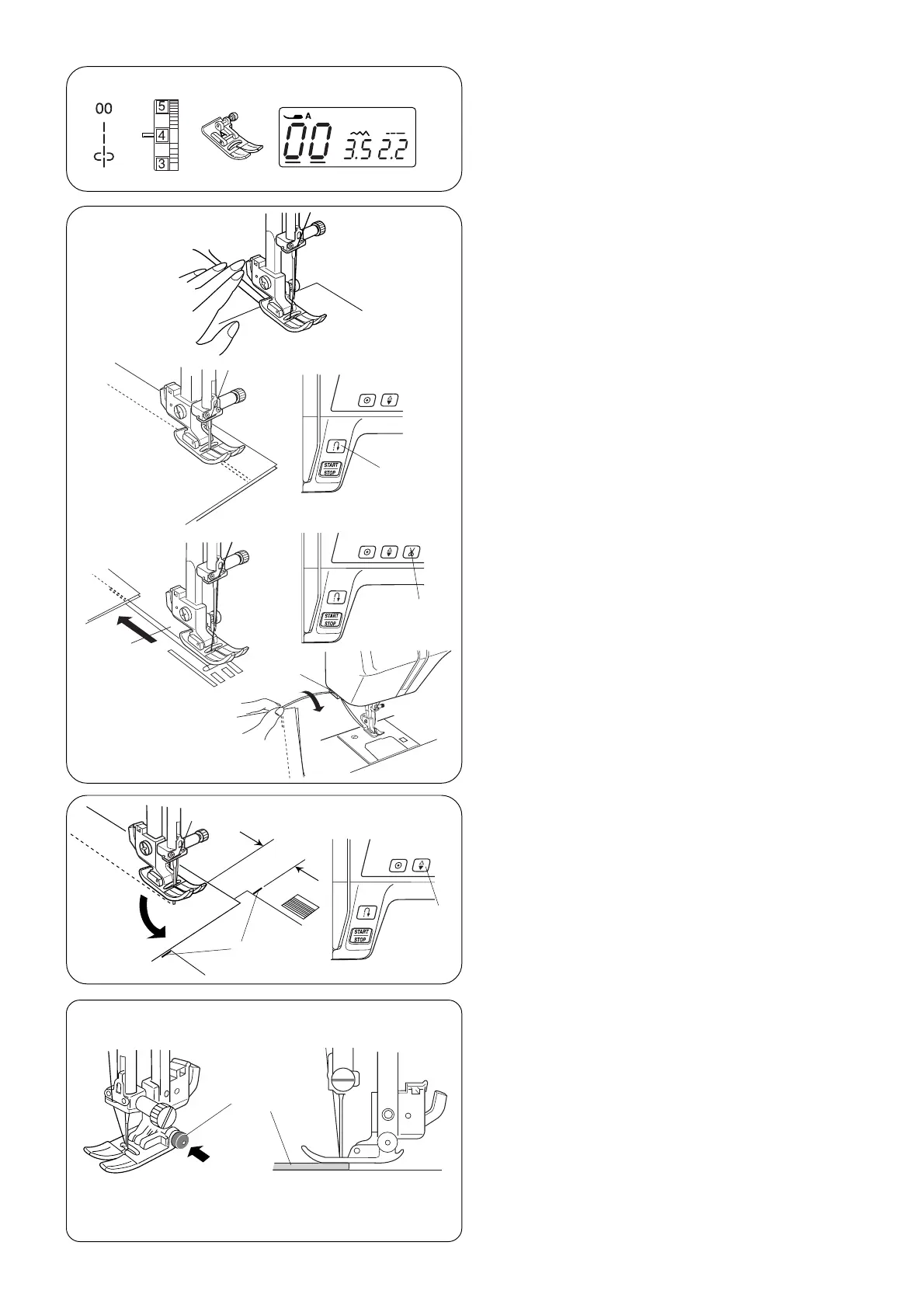 00

5
4
3

A
00 3.5 2.2

START
STOP

START
STOP

START
STOP