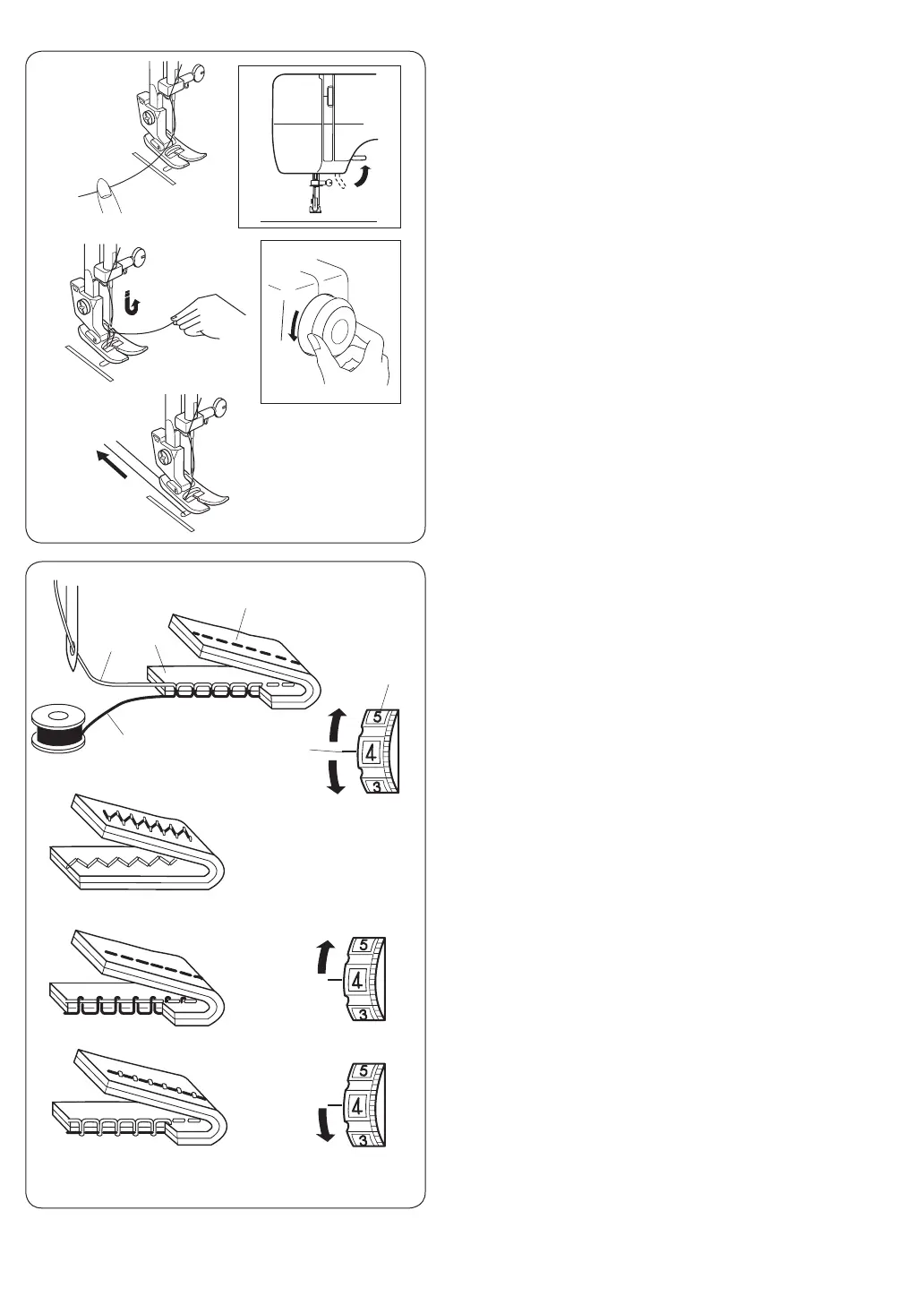 5
4
3
5
4
3
5
4
3