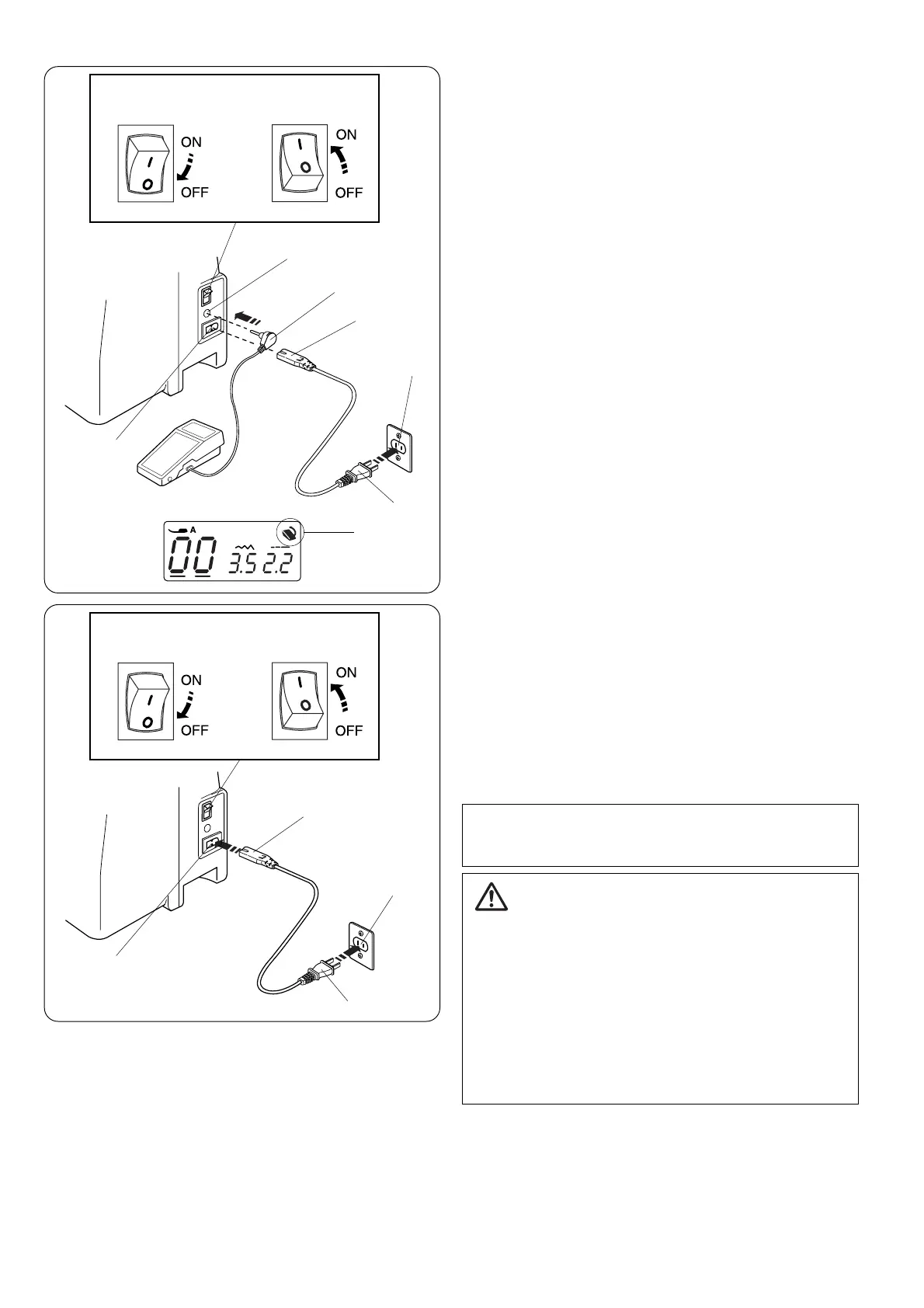 ON
OFF
ON
OFF

A
00
3.5
2.2

ON
OFF
ON
OFF