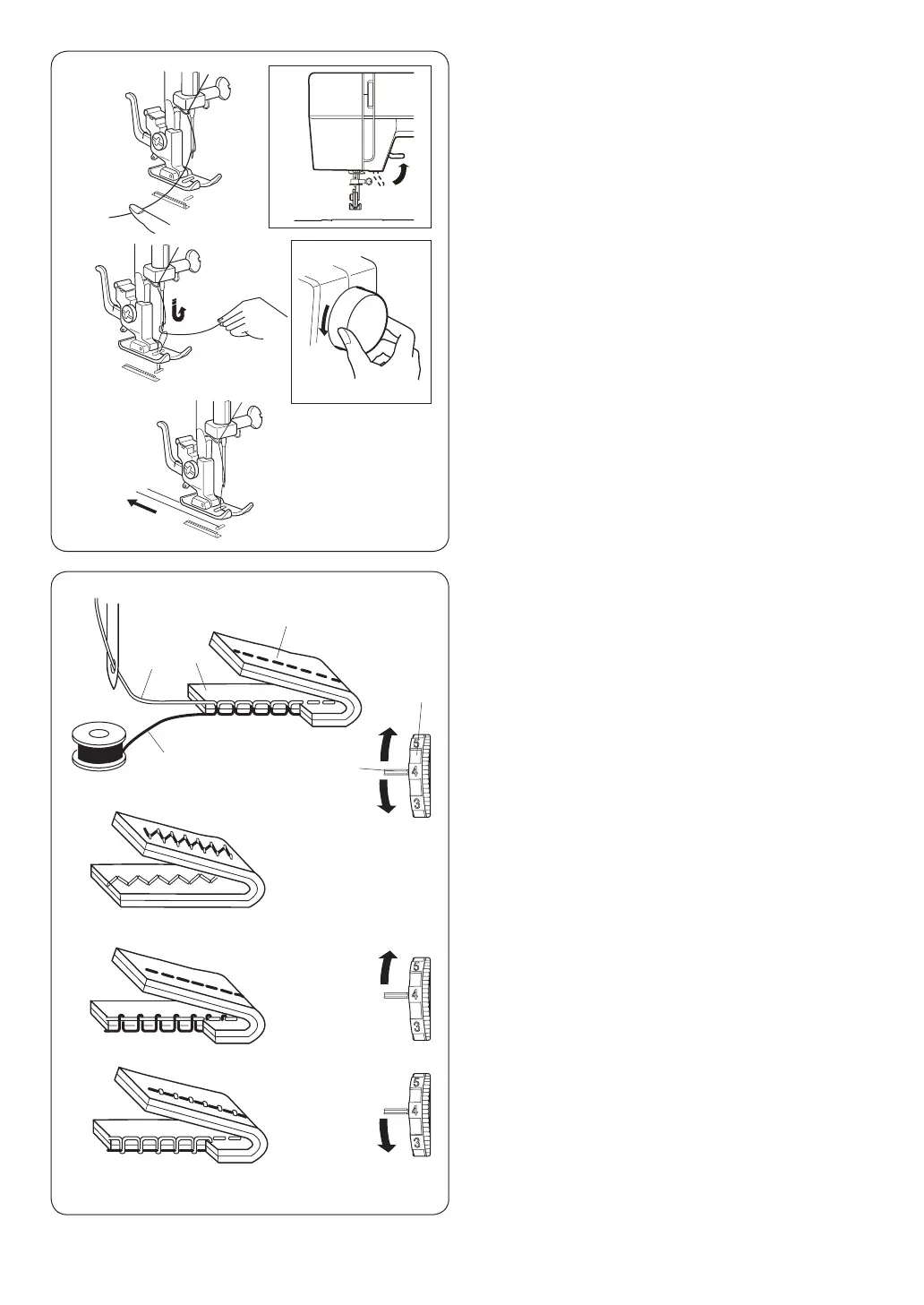 5
4
3
5
4
3
5
4
3