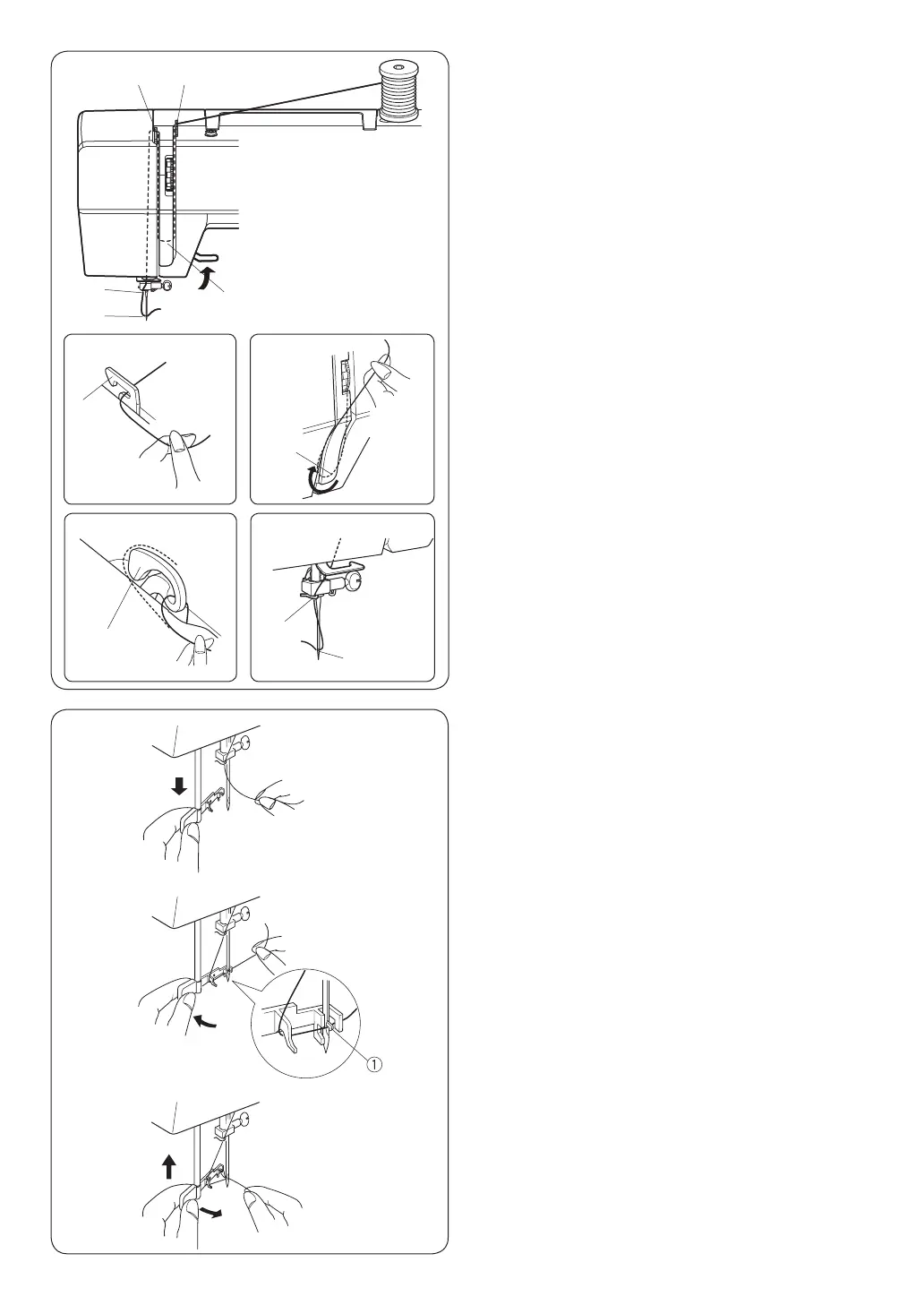 ①