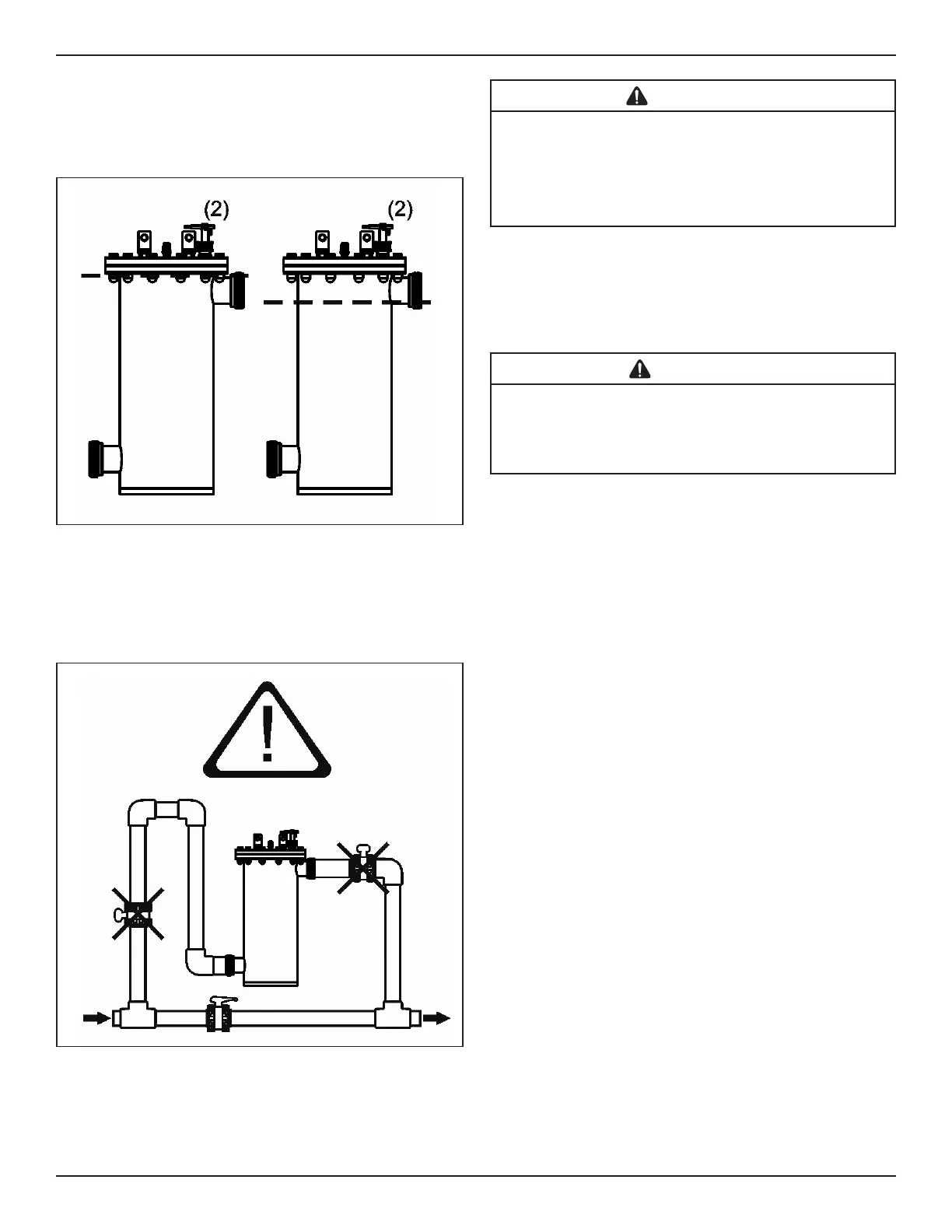 (2)

(2)