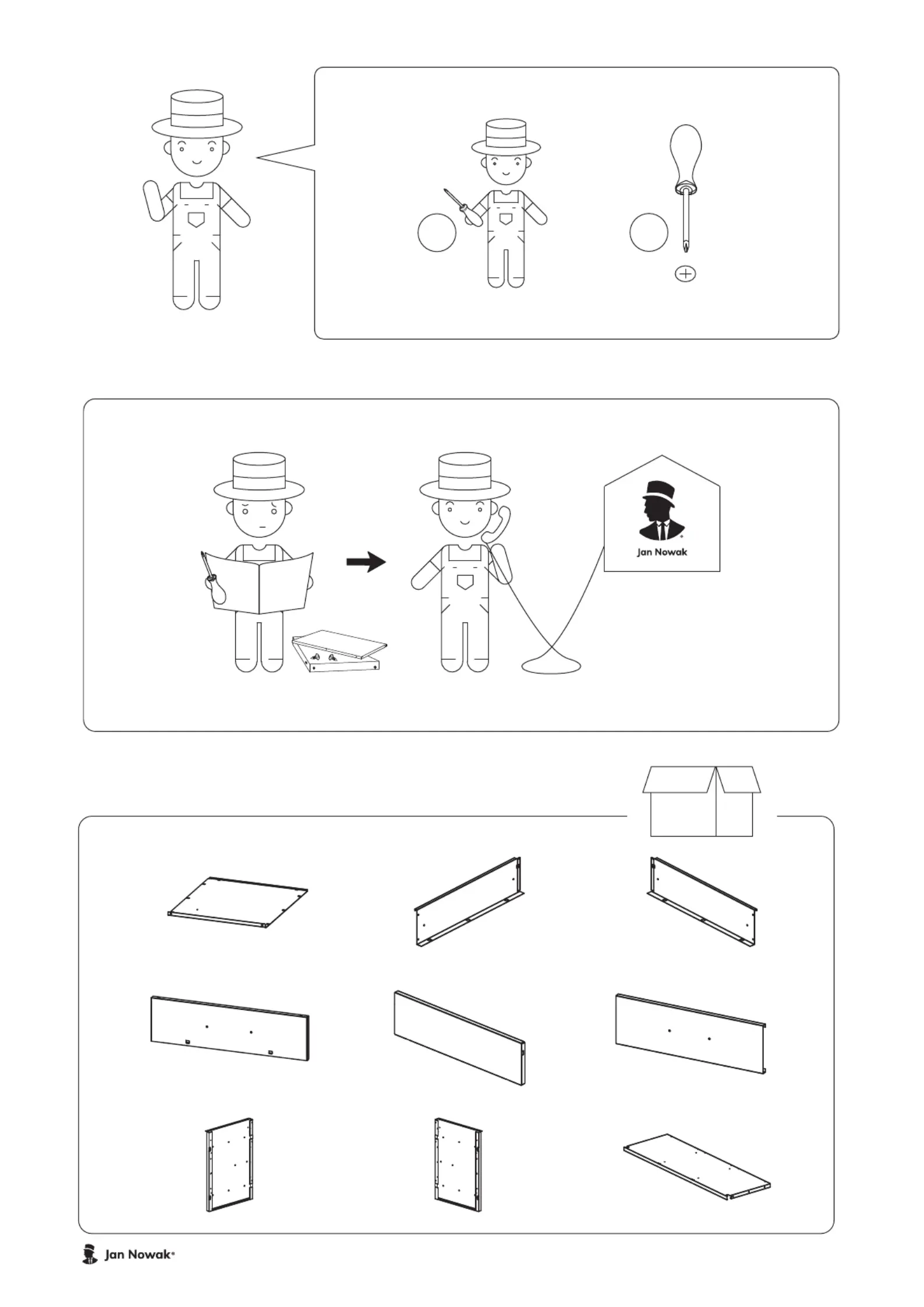 Jan Nowak

Jan Nowak®