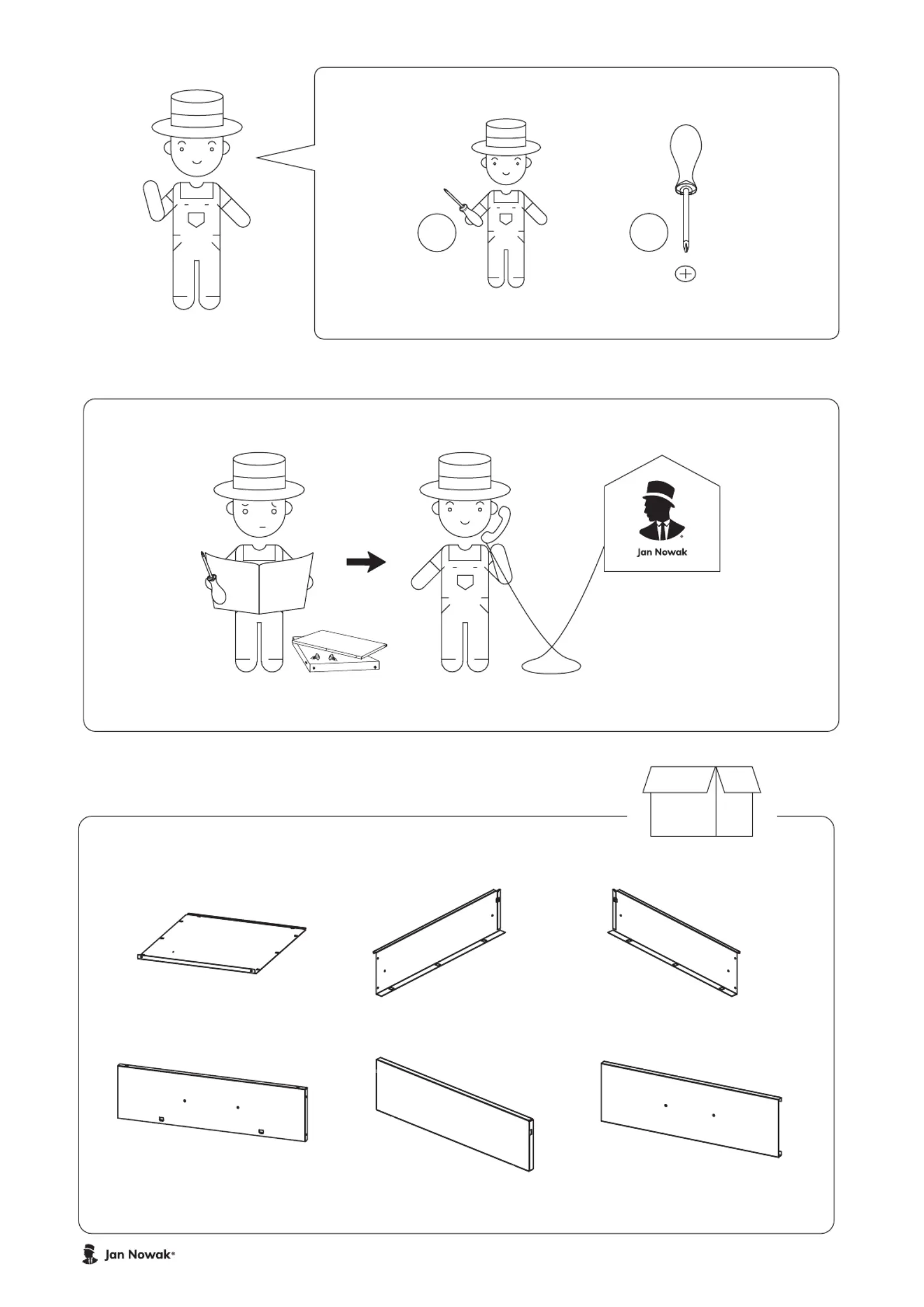 Jan Nowak

Jan Nowak®