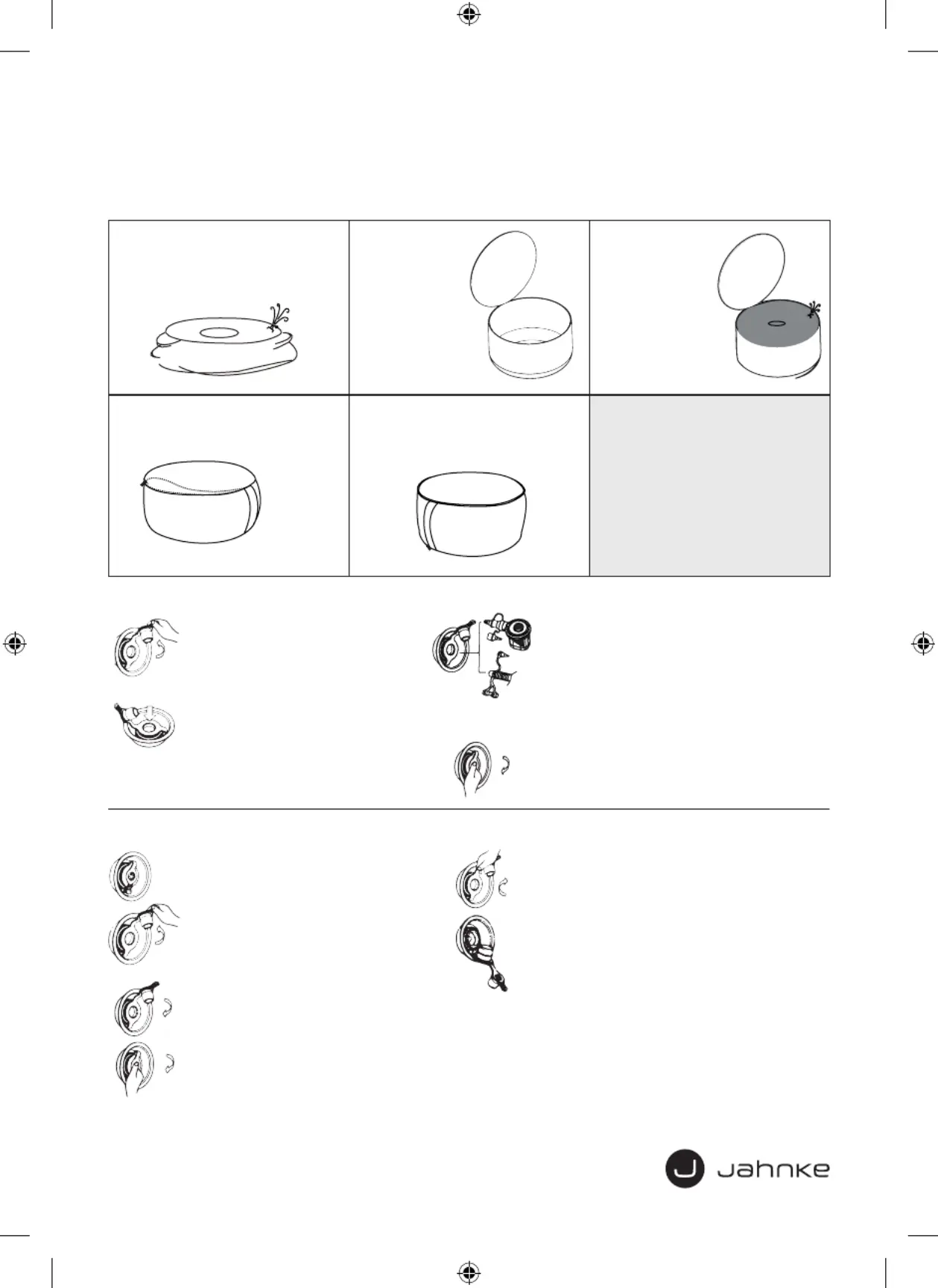 J Jahnke