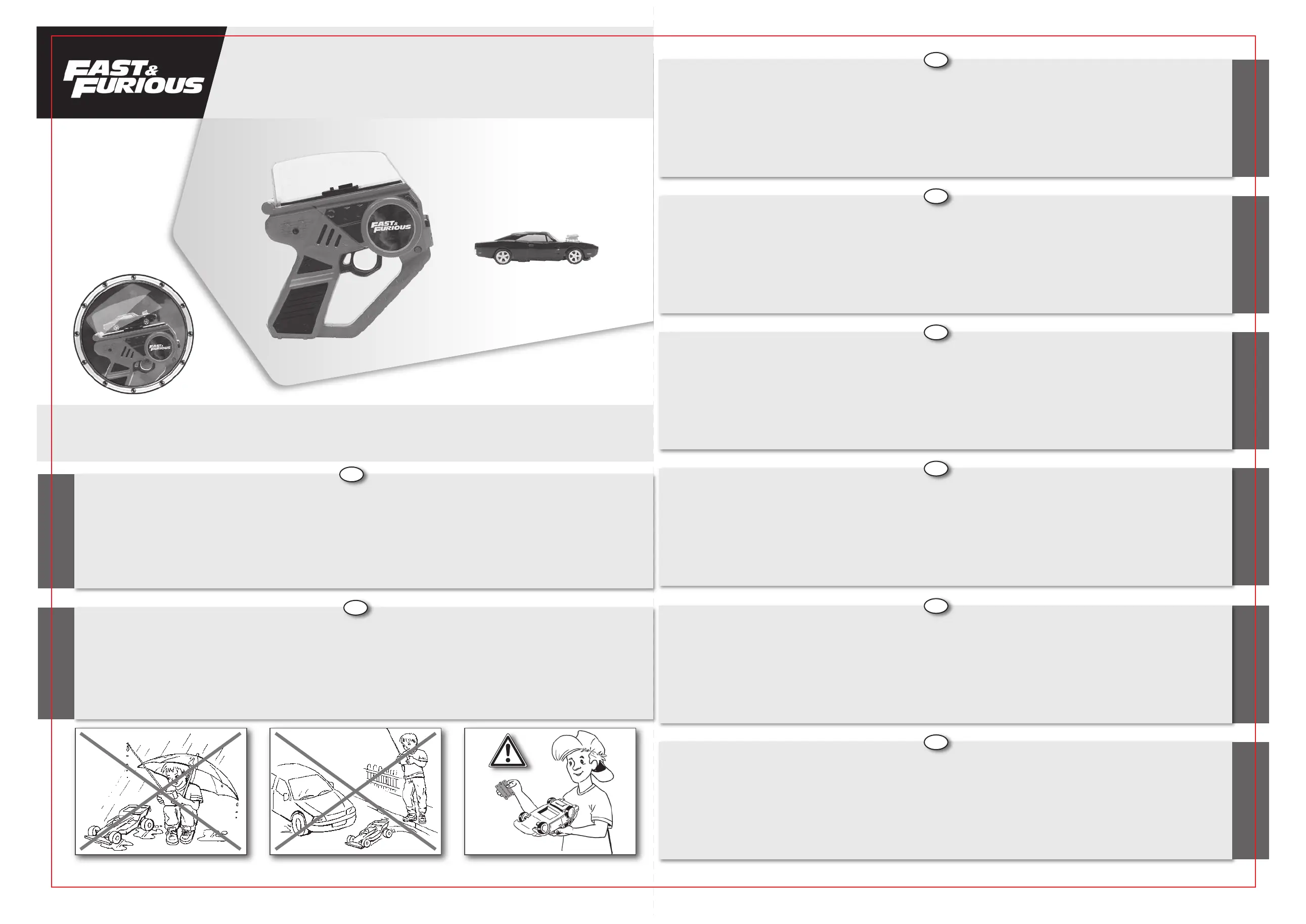 FAST & FURIOUS

FAST & FURIOUS

FAST & FURIOUS