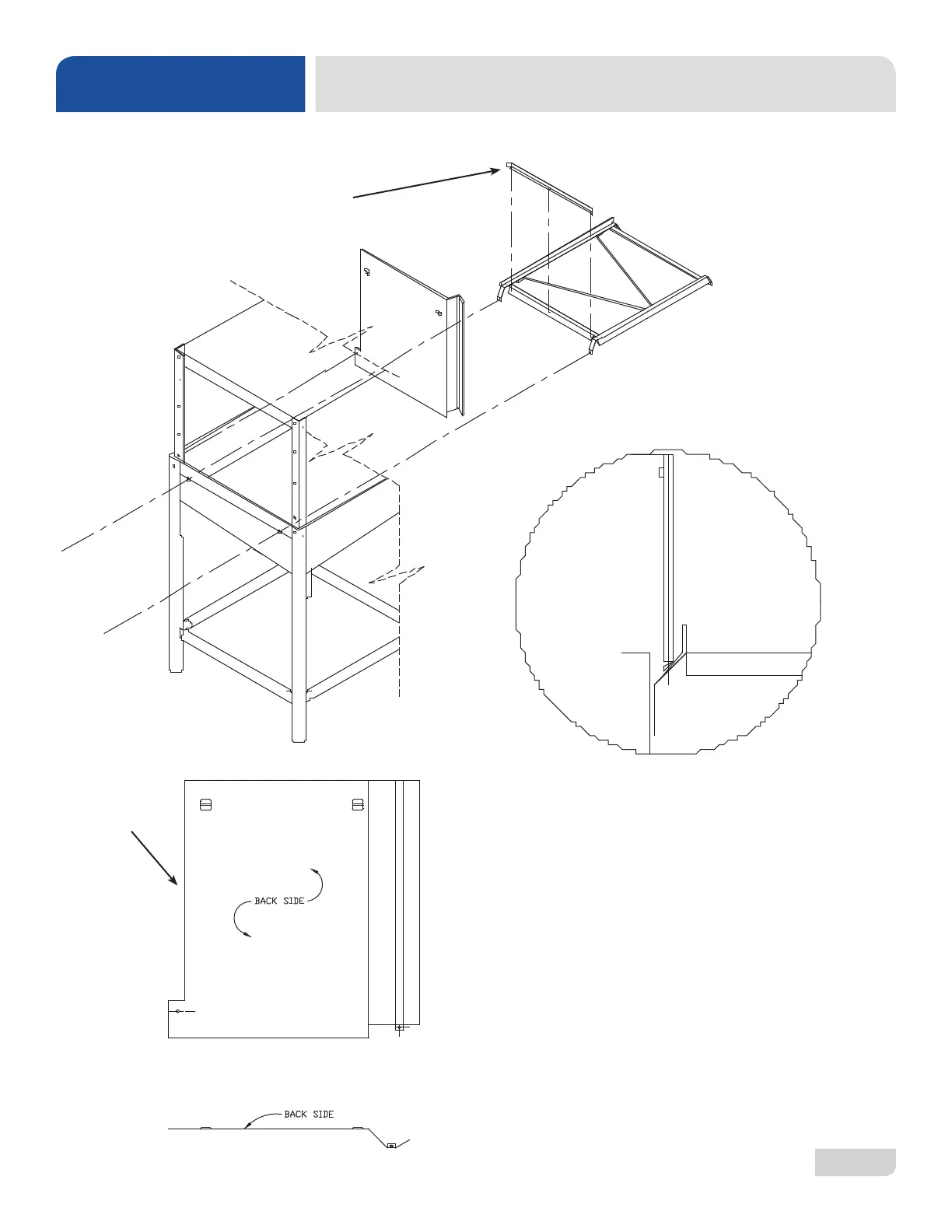 BACK SIDE

BACK SIDE