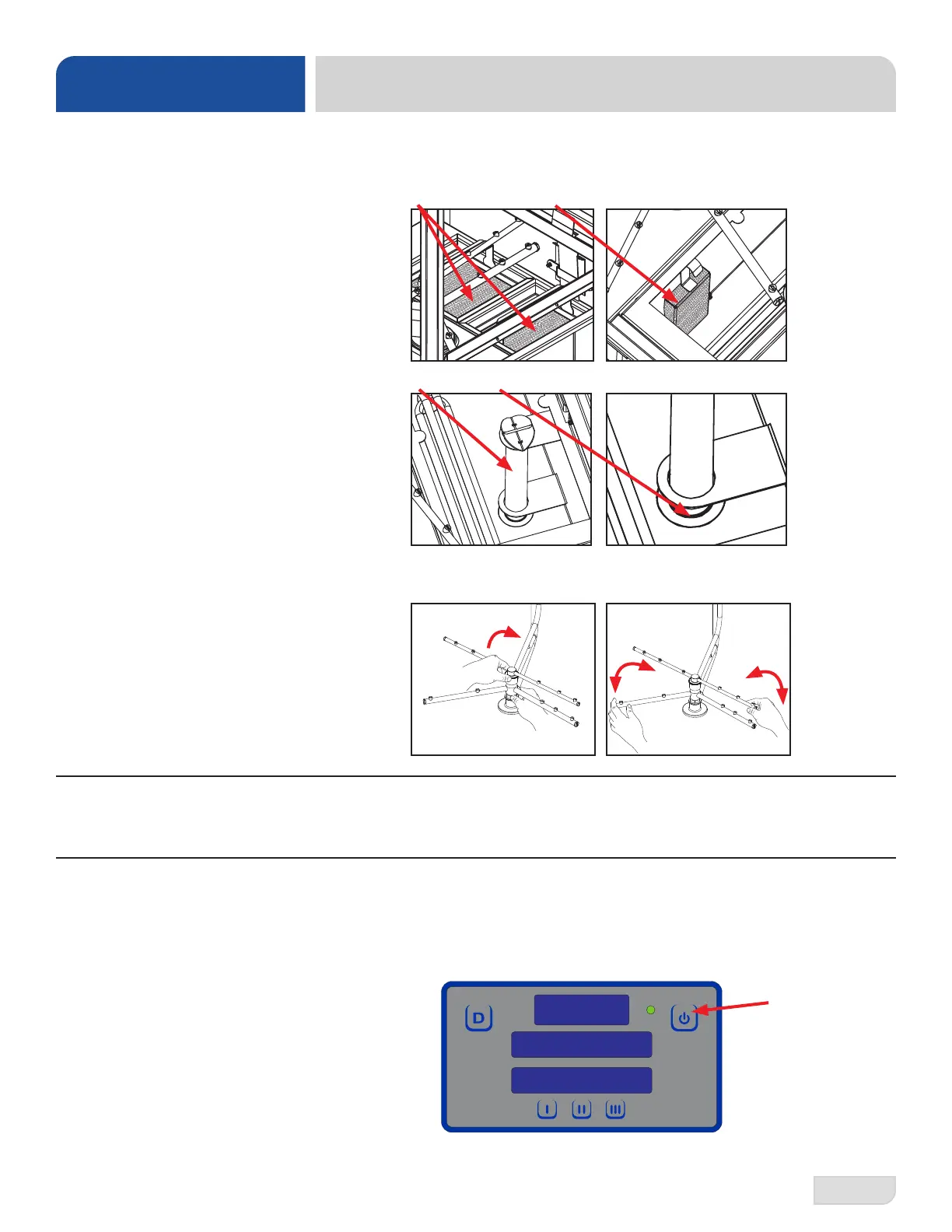 D

I II III