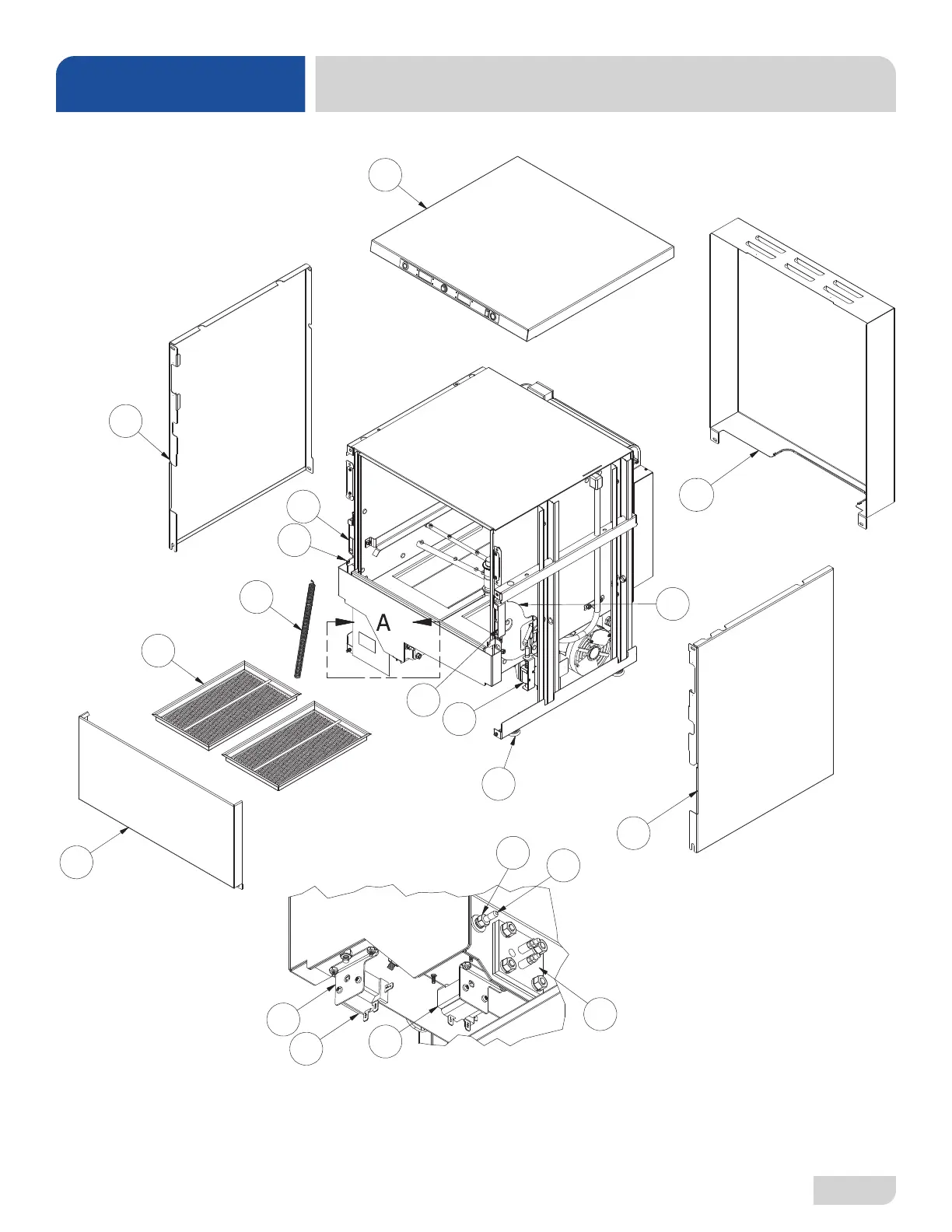 A