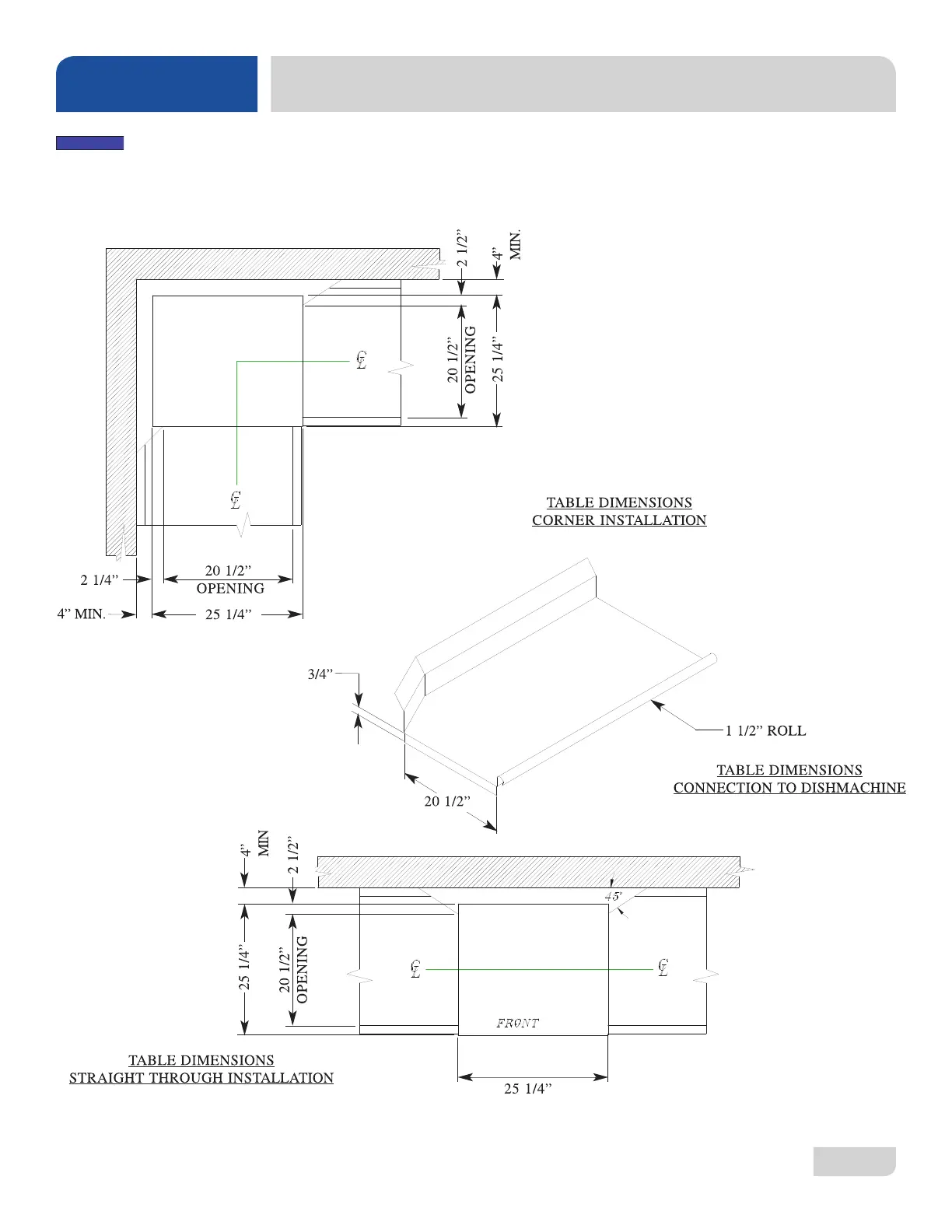 2 1/2”

4”

MIN.

20 1/2”
OPENING

25 1/4”

℄

℄

TABLE DIMENSIONS
CORNER INSTALLATION

2 1/4”

20 1/2”
OPENING

4” MIN.

25 1/4”

3/4”

1 1/2” ROLL

TABLE DIMENSIONS
CONNECTION TO DISHMACHINE

20 1/2”

4”

MIN

2 1/2”

45°

25 1/4”

20 1/2”
OPENING

℄

℄

FRONT

TABLE DIMENSIONS
STRAIGHT THROUGH INSTALLATION

25 1/4”